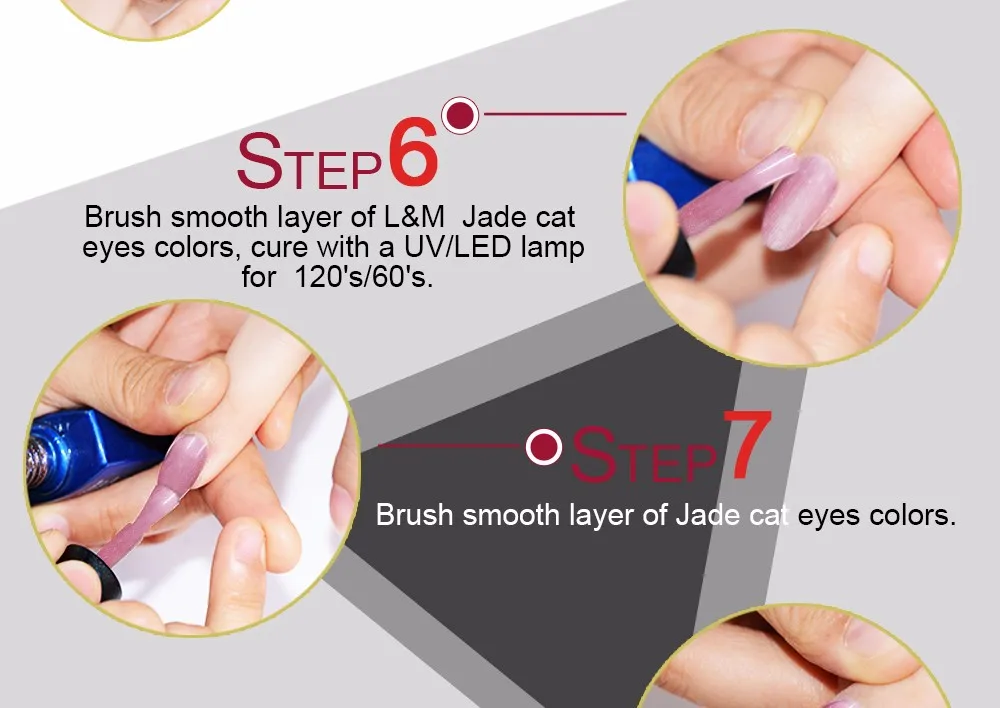 STEP6

Brush smooth layer of L&M Jade cat eyes colors, cure with a UV/LED lamp for 120's/60's.

STEP7

Brush smooth layer of Jade cat eyes colors.