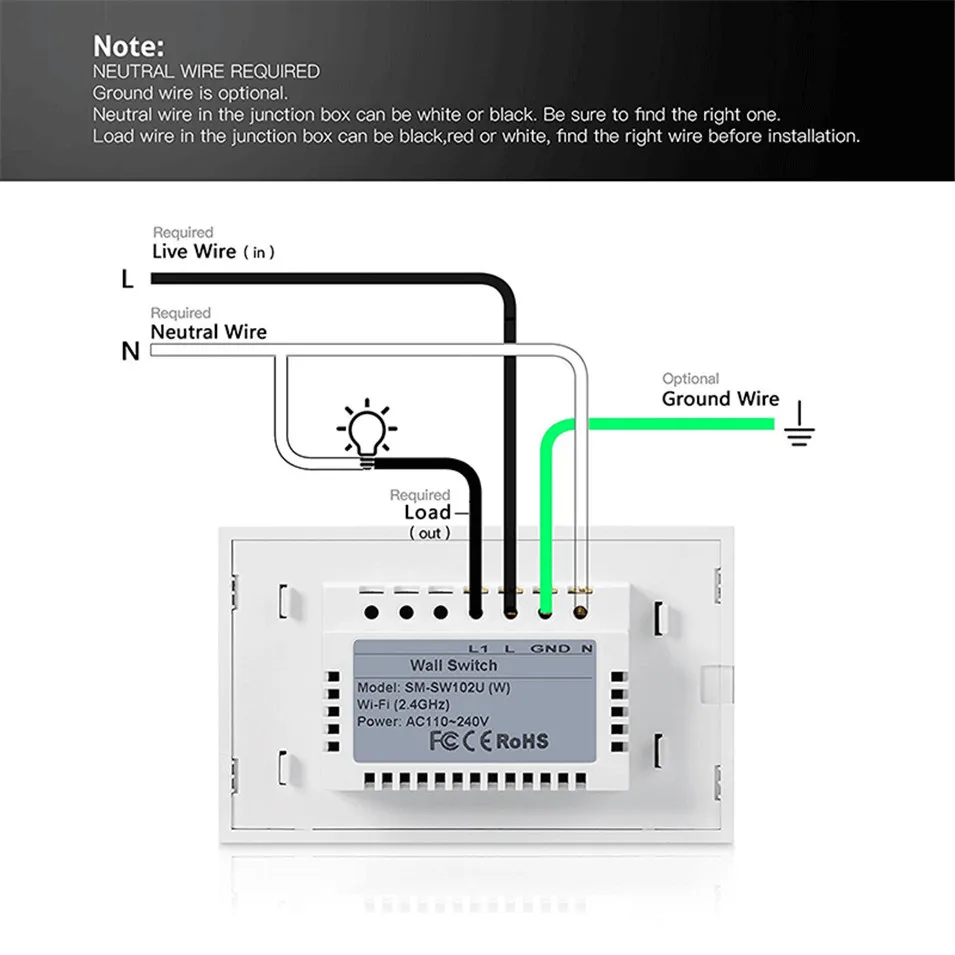 Note:
NEUTRAL WIRE REQUIRED
Ground wire is optional.
Neutral wire in the junction box can be white or black. Be sure to find the right one.
Load wire in the junction box can be black,red or white, find the right wire before installation.

Required
Live Wire ( in )
L
Required
Neutral Wire
N
Optional
Ground Wire
Required
Load
( out )
L1 L GND N
Wall Switch
Model: SM-SW102U (W)
Wi-Fi (2.4GHz)
Power: AC110~240V
FC CE RoHS