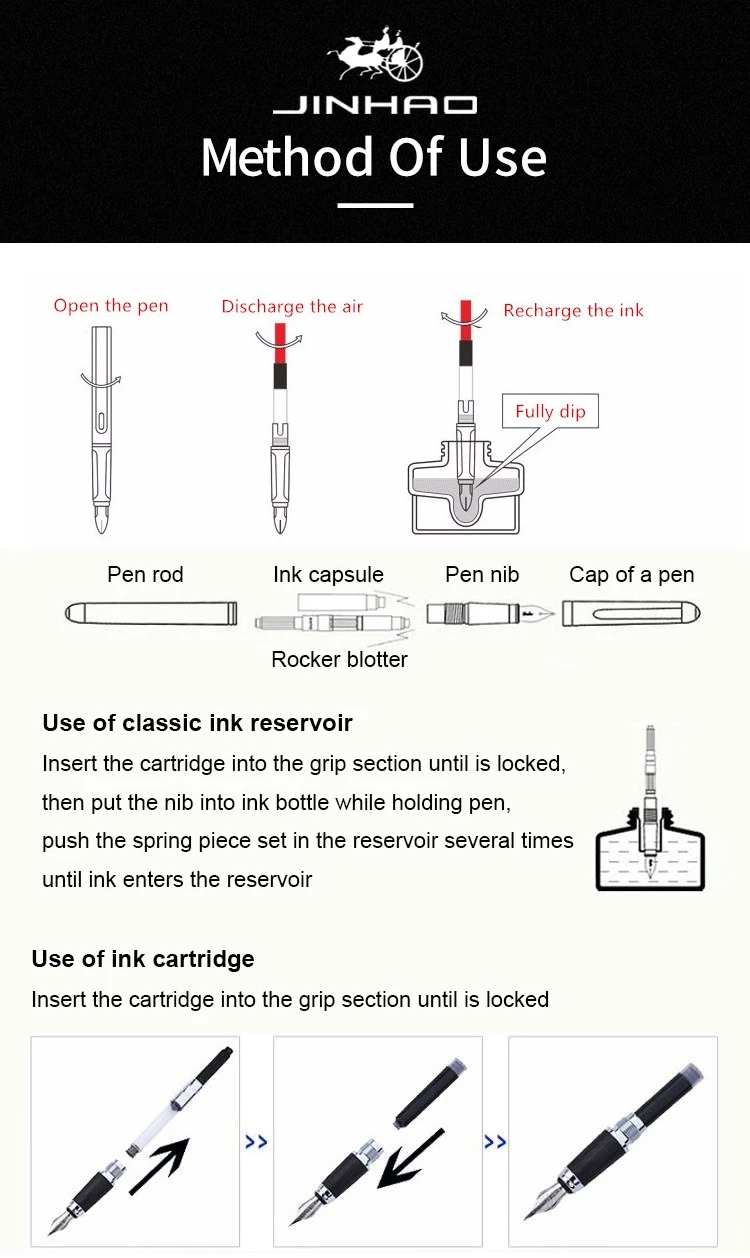 JINHAO

Method Of Use

Open the pen

Discharge the air

Recharge the ink

Fully dip

Pen rod

Ink capsule

Pen nib

Cap of a pen

Rocker blotter

Use of classic ink reservoir

Insert the cartridge into the grip section until is locked, then put the nib into ink bottle while holding pen, push the spring piece set in the reservoir several times until ink enters the reservoir

Use of ink cartridge

Insert the cartridge into the grip section until is locked

>>

>>