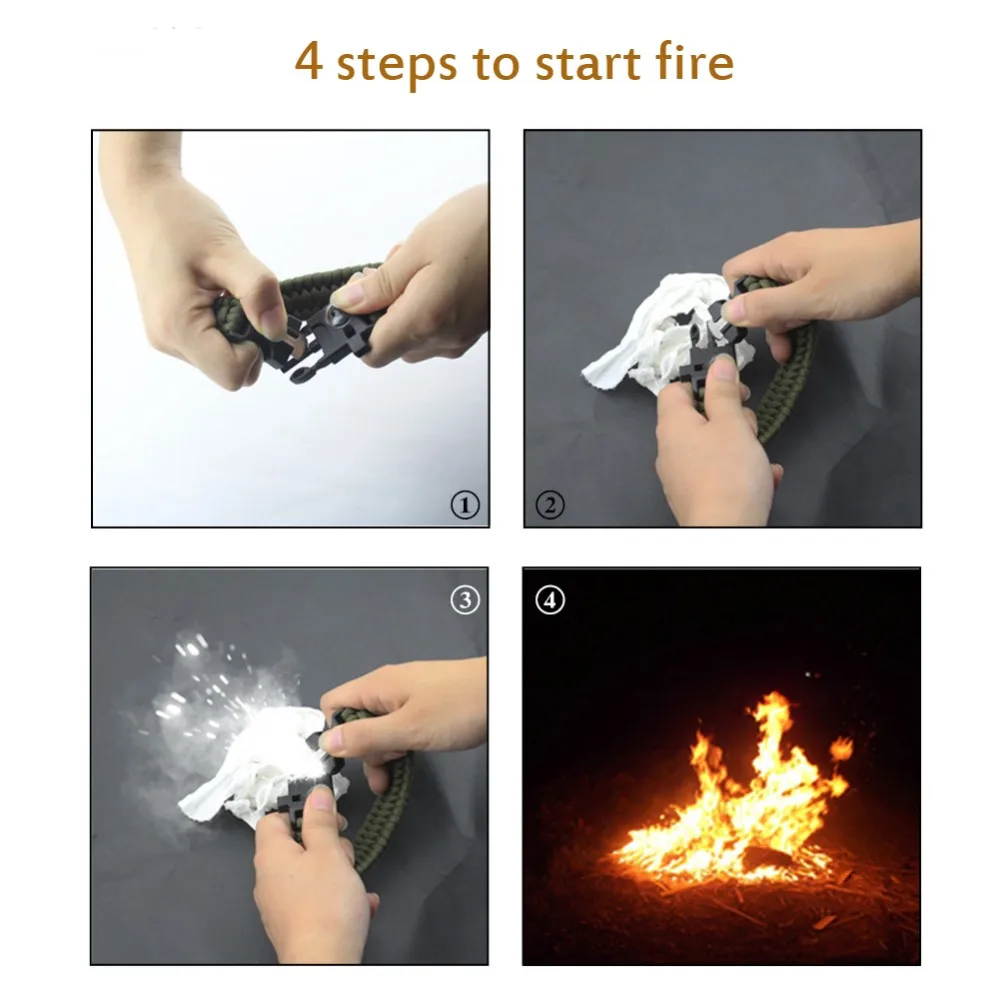 4 steps to start fire

①

②

③

④