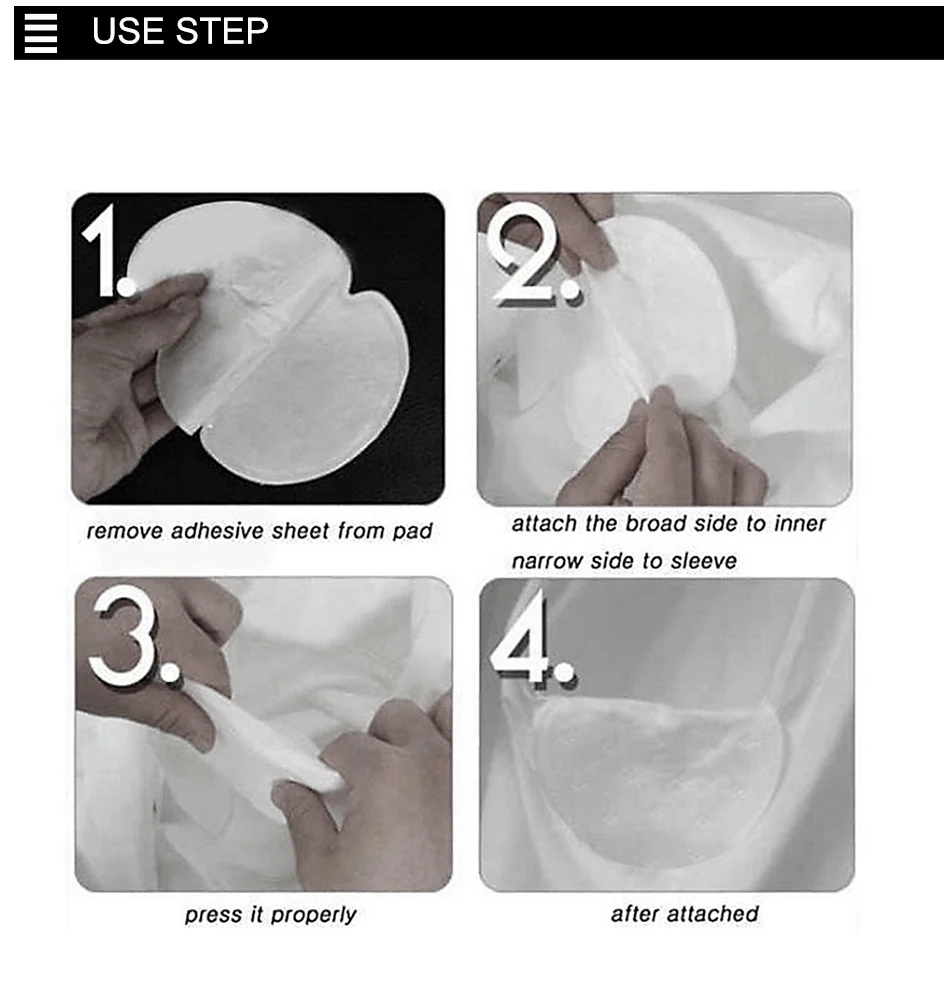 USE STEP

1.

remove adhesive sheet from pad

2.

attach the broad side to inner narrow side to sleeve

3.

press it properly

4.

after attached