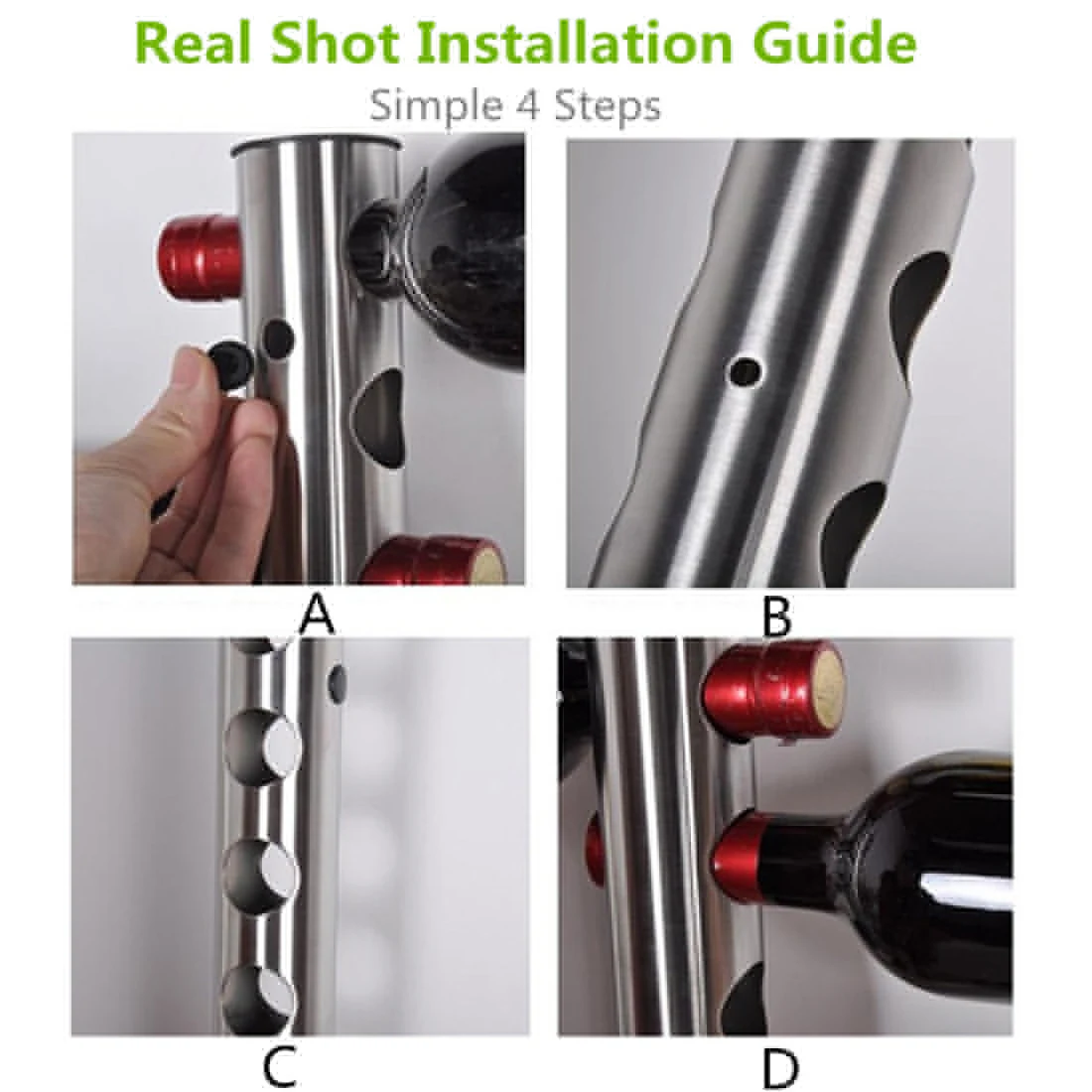 Real Shot Installation Guide

Simple 4 Steps

A

B

C

D