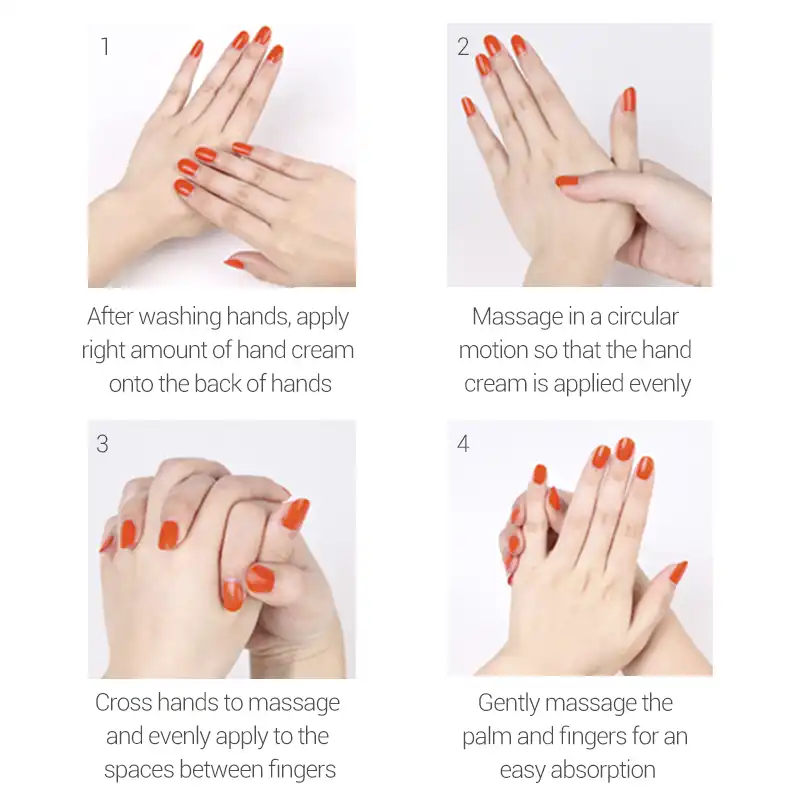 1

After washing hands, apply right amount of hand cream onto the back of hands

2

Massage in a circular motion so that the hand cream is applied evenly

3

Cross hands to massage and evenly apply to the spaces between fingers

4

Gently massage the palm and fingers for an easy absorption