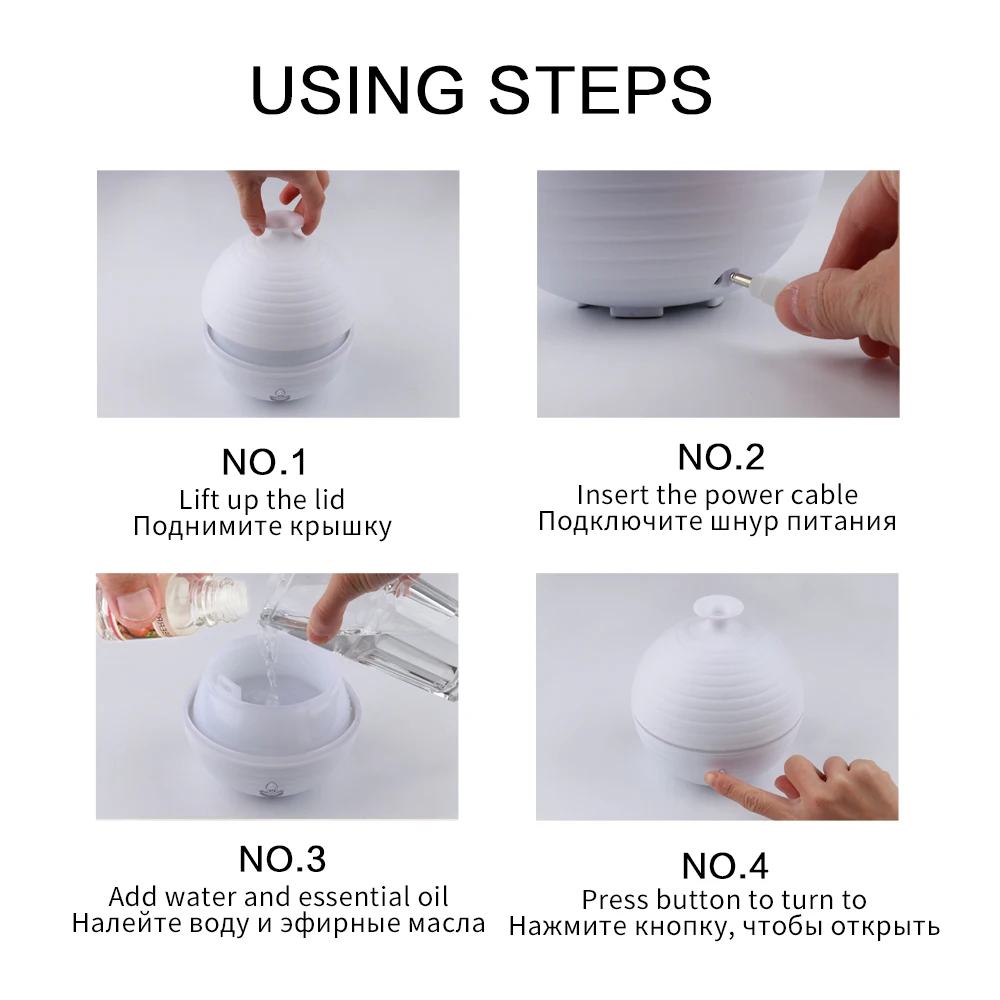 USING STEPS

NO.1
Lift up the lid
Поднимите крышку

NO.2
Insert the power cable
Подключите шнур питания

NO.3
Add water and essential oil
Налейте воду и эфирные масла

NO.4
Press button to turn to
Нажмите кнопку, чтобы открыть