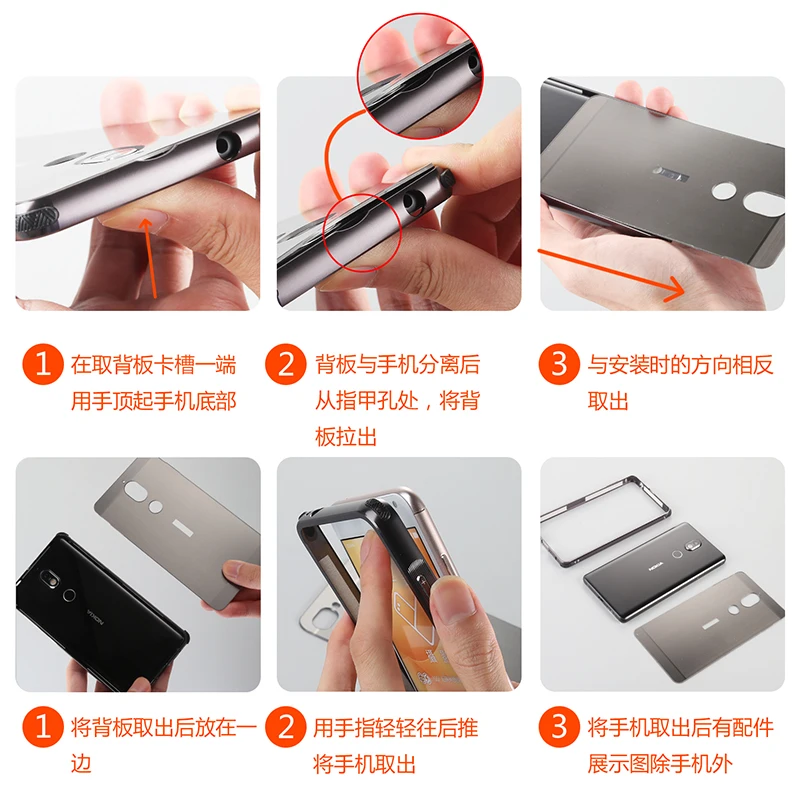 1 在取背板卡槽一端用手顶起手机底部

2 背板与手机分离后从指甲孔处，将背板拉出

3 与安装时的方向相反取出

1 将背板取出后放在一边

2 用手指轻轻往后推将手机取出

3 将手机取出后有配件展示图除手机外