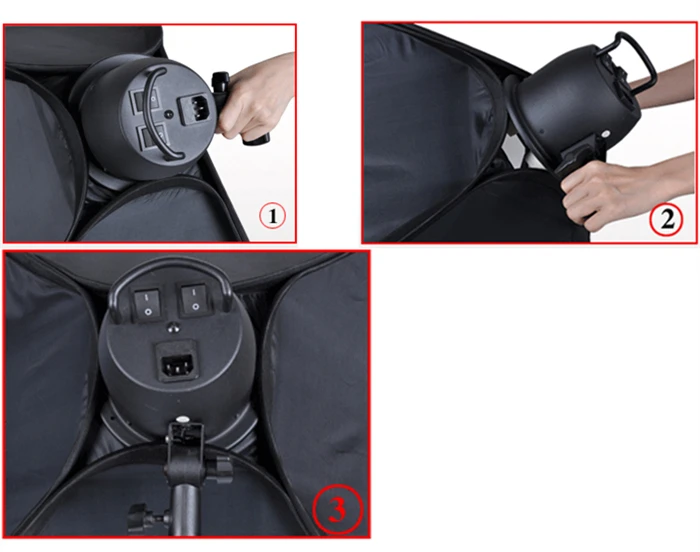 1

2

3