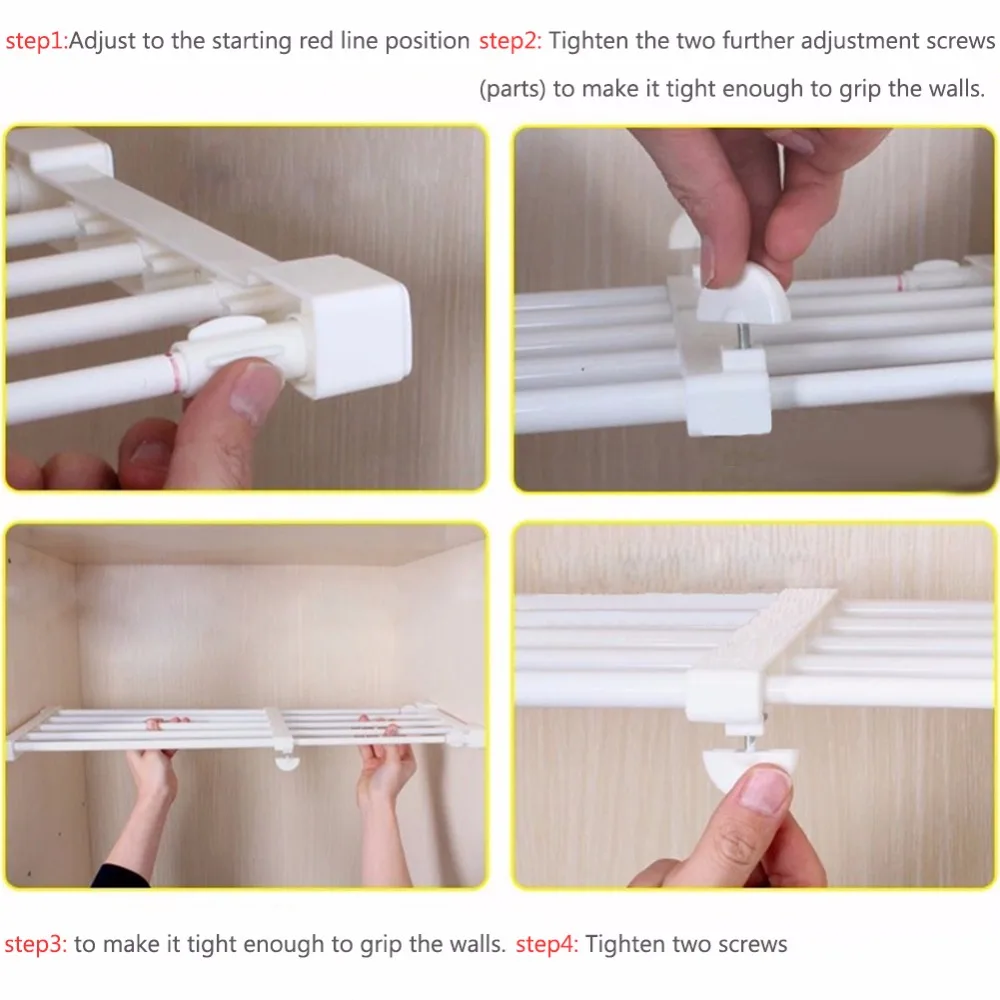 step1:Adjust to the starting red line position step2: Tighten the two further adjustment screws (parts) to make it tight enough to grip the walls.

step3: to make it tight enough to grip the walls. step4: Tighten two screws