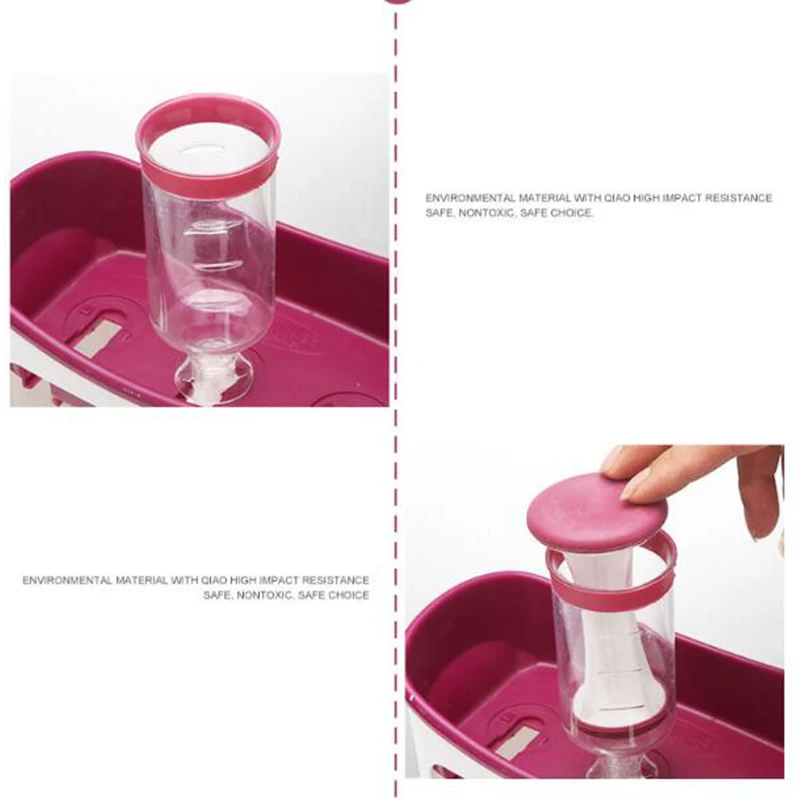 ENVIRONMENTAL MATERIAL WITH QIAO HIGH IMPACT RESISTANCE SAFE, NONTOXIC, SAFE CHOICE.

ENVIRONMENTAL MATERIAL WITH QIAO HIGH IMPACT RESISTANCE SAFE, NONTOXIC, SAFE CHOICE