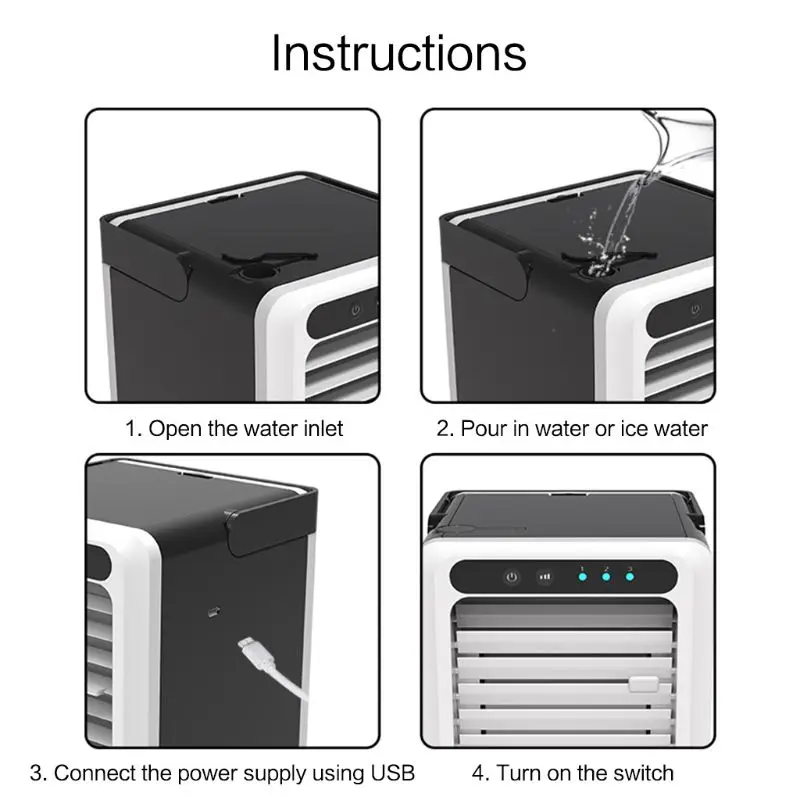 Instructions

1. Open the water inlet

2. Pour in water or ice water

1 2 3

3. Connect the power supply using USB

4. Turn on the switch