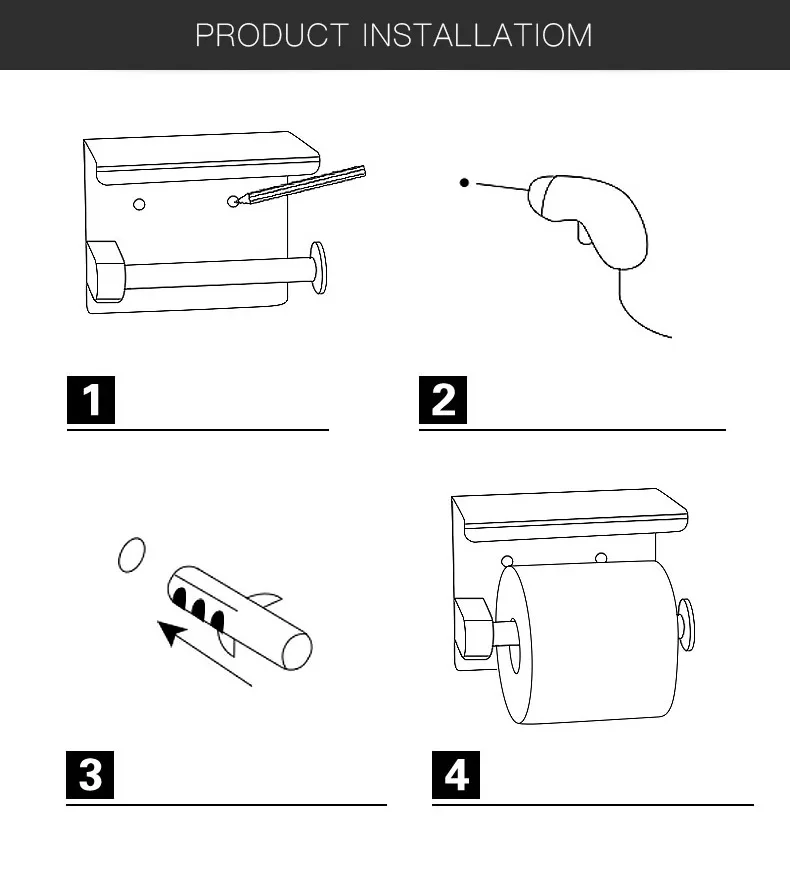 PRODUCT INSTALLATIOM

1

2

3

4