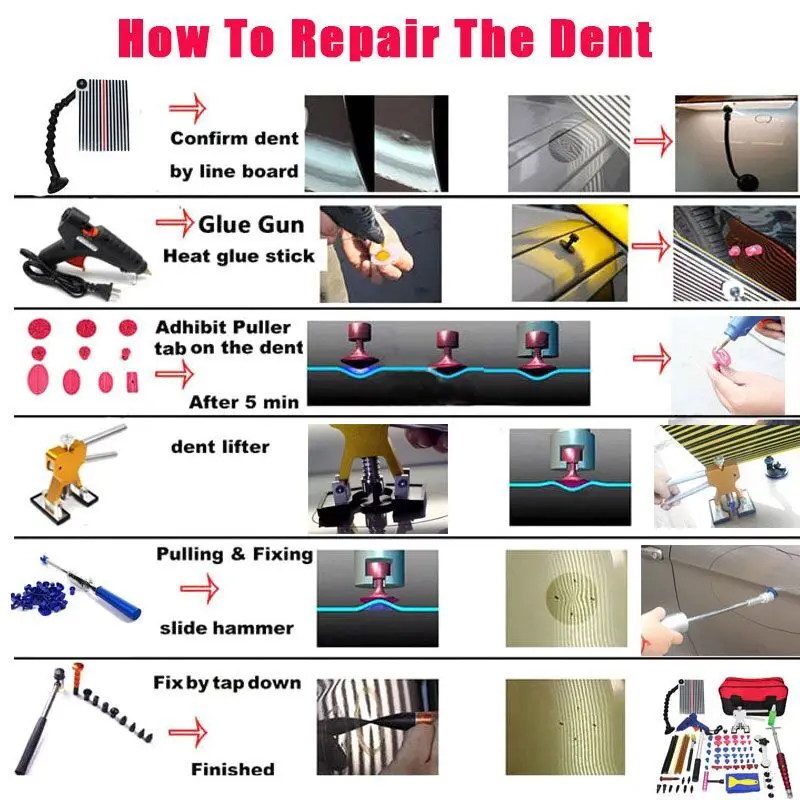 How To Repair The Dent

Confirm dent by line board

Glue Gun
Heat glue stick

Adhibit Puller tab on the dent

After 5 min

dent lifter

Pulling & Fixing

slide hammer

Fix by tap down

Finished