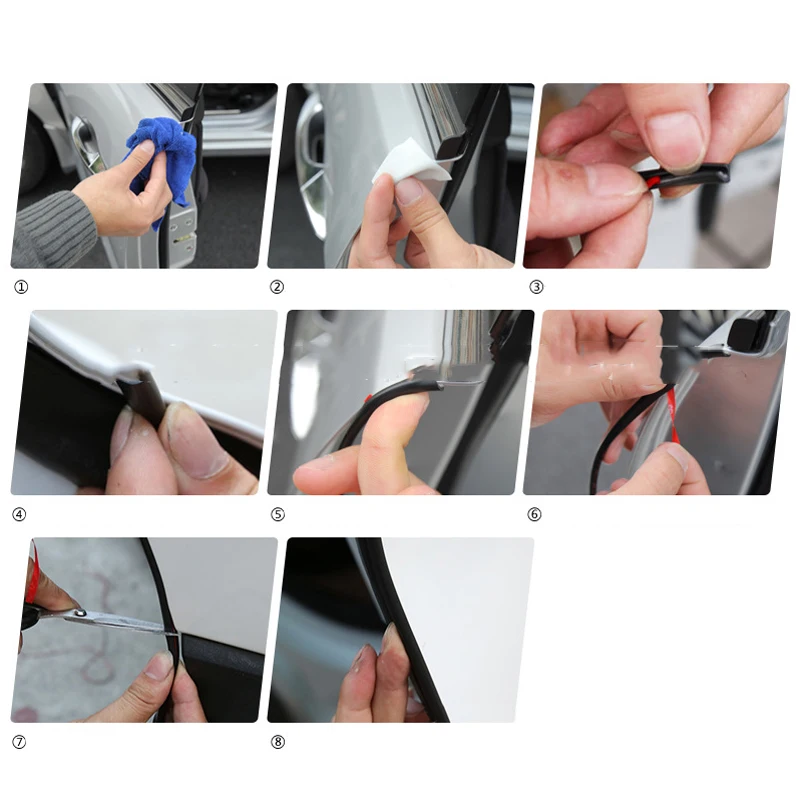 ①

②

③

④

⑤

⑥

⑦

⑧