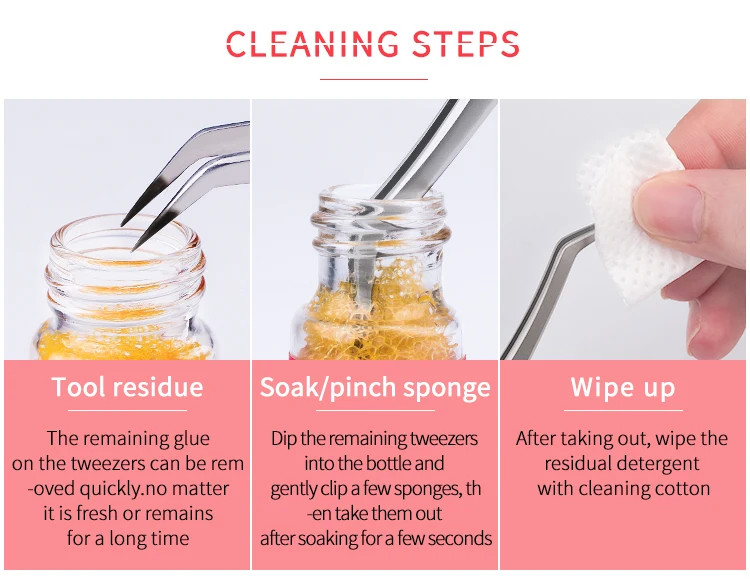 CLEANING STEPS

Tool residue

The remaining glue on the tweezers can be rem -oved quickly.no matter it is fresh or remains for a long time

Soak/pinch sponge

Dip the remaining tweezers into the bottle and gently clip a few sponges, th -en take them out after soaking for a few seconds

Wipe up

After taking out, wipe the residual detergent with cleaning cotton