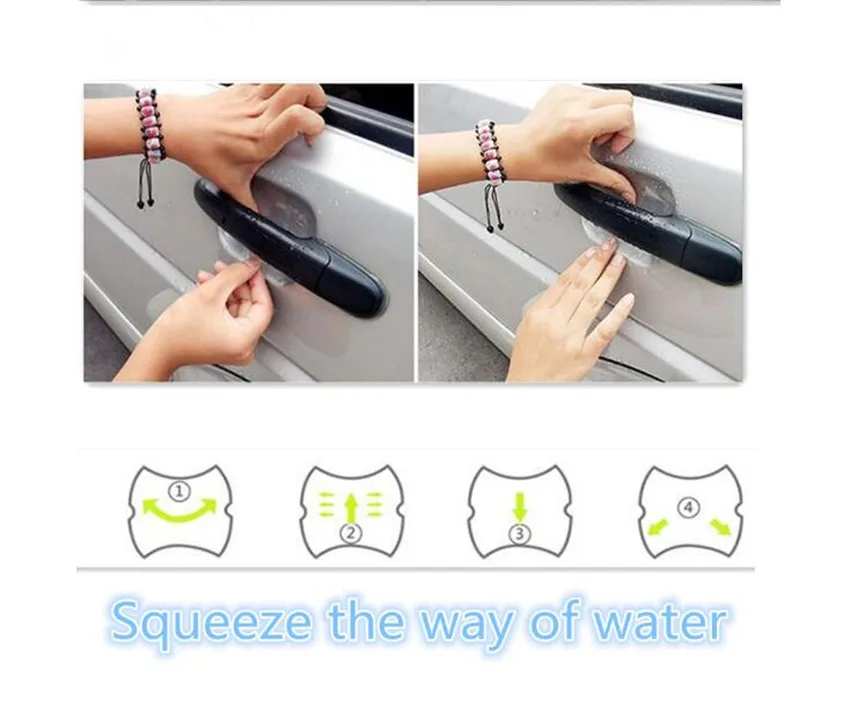 ①

②

③

④

Squeeze the way of water