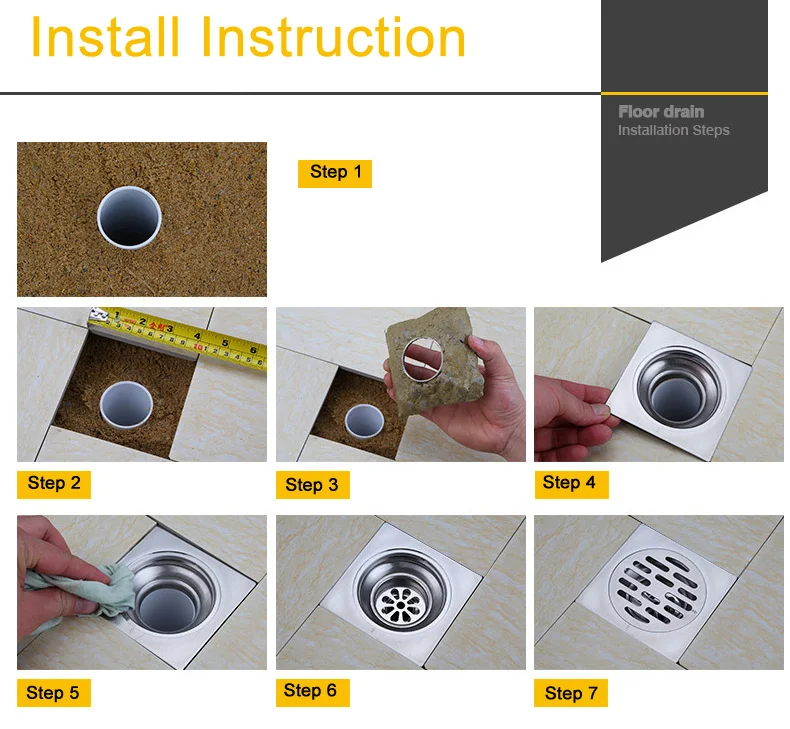 Install Instruction

Floor drain
Installation Steps

Step 1

Step 2

Step 3

Step 4

Step 5

Step 6

Step 7