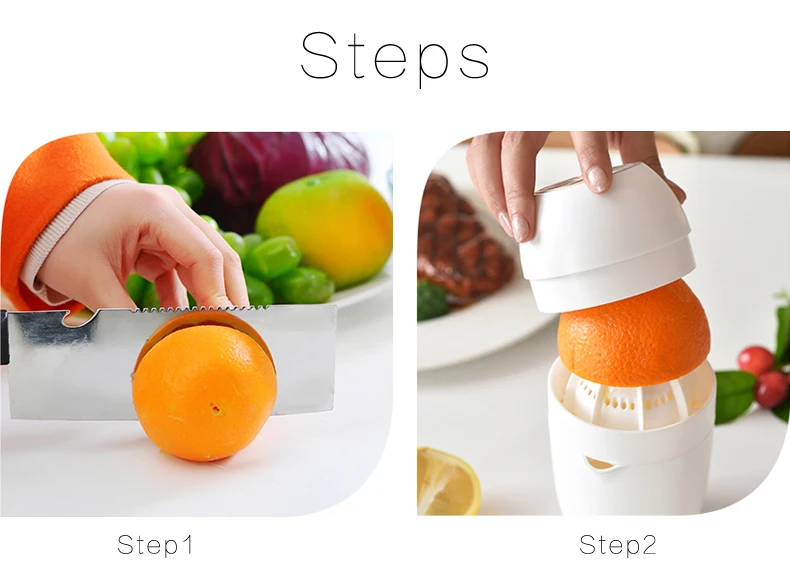 Steps

Step1

Step2