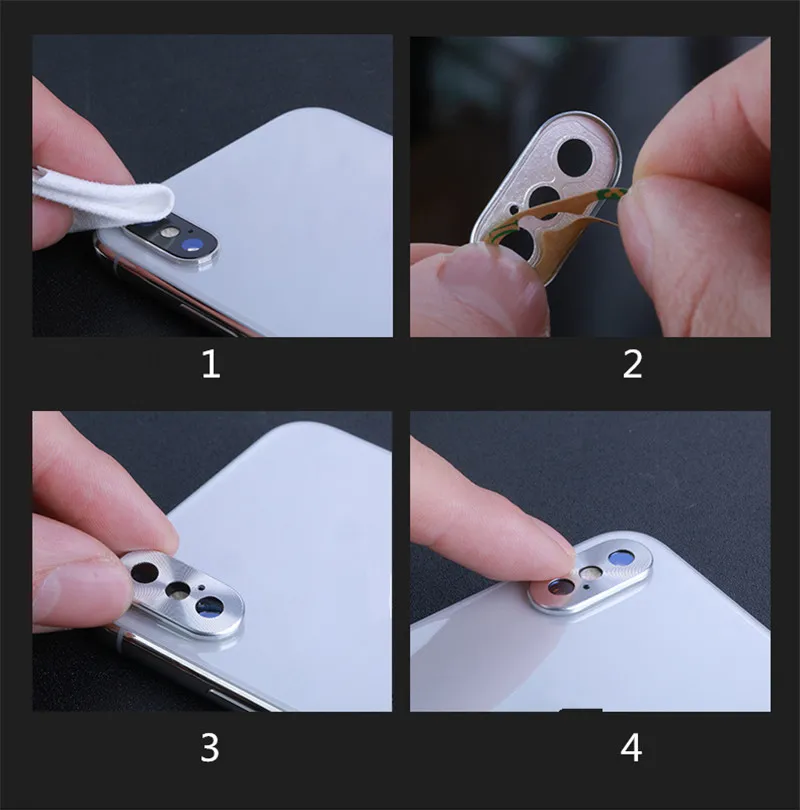 1

2

3

4