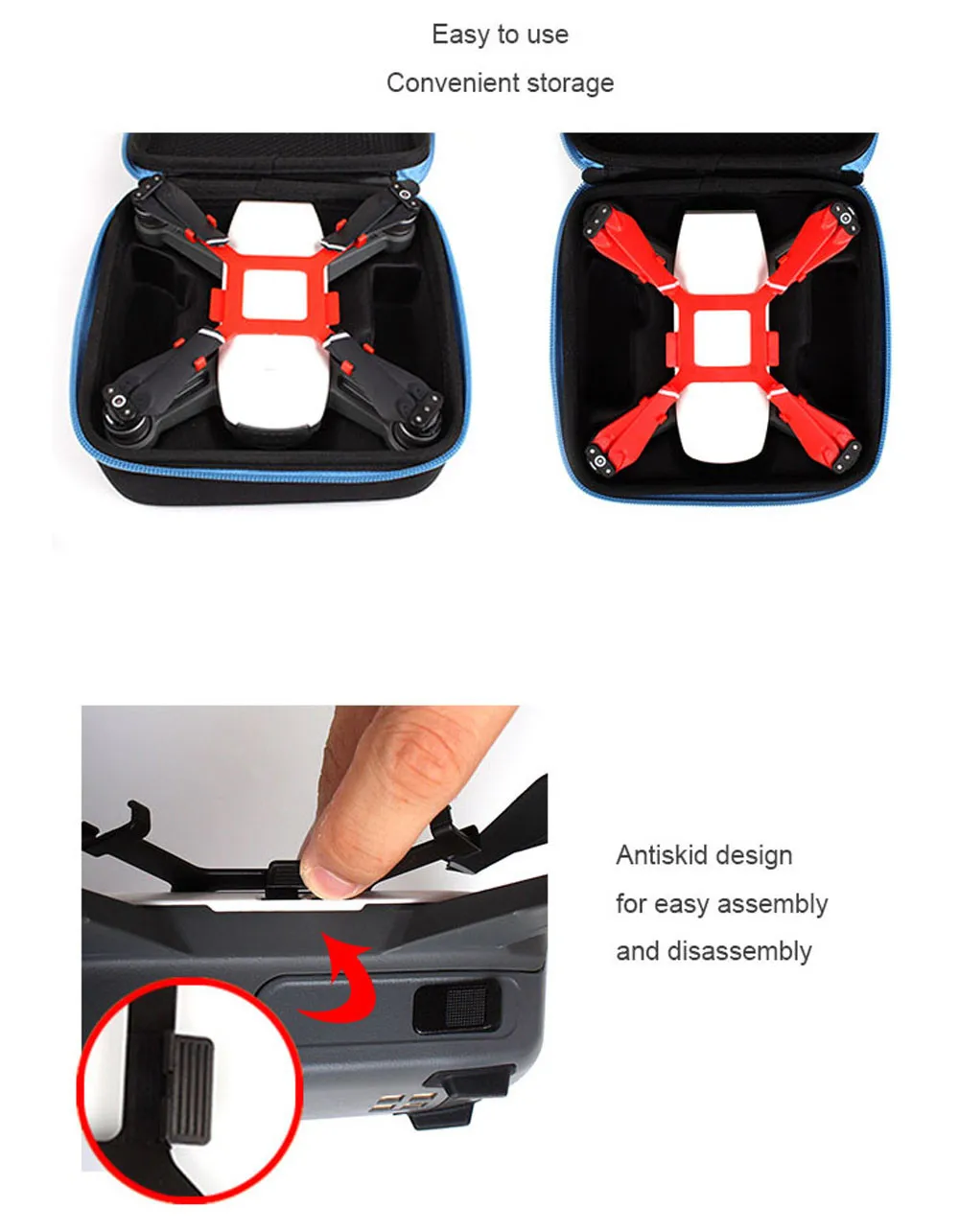 Easy to use
Convenient storage

Antiskid design
for easy assembly
and disassembly