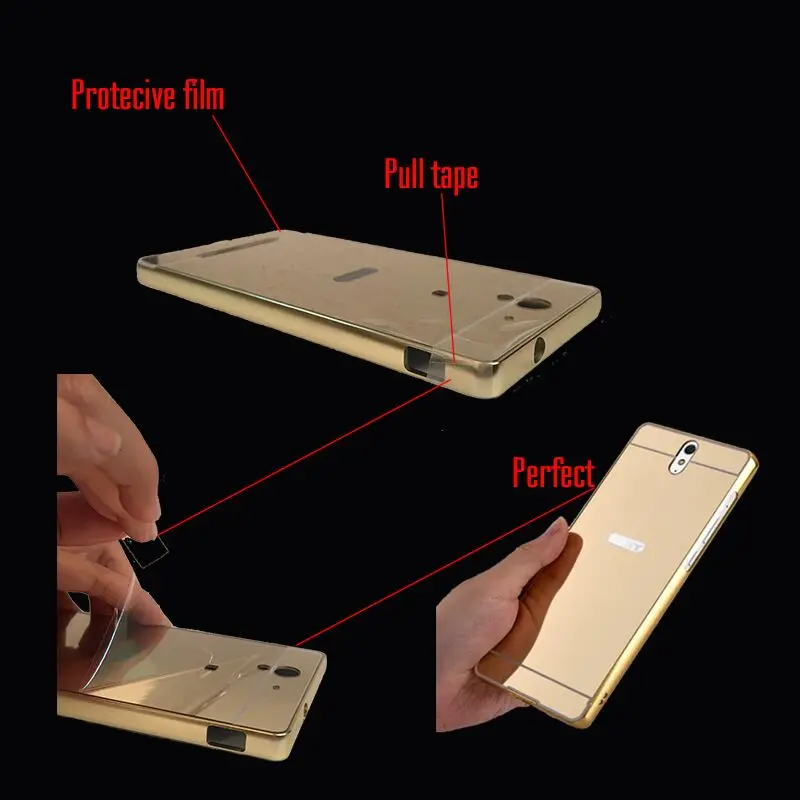 Protecive film

Pull tape

Perfect