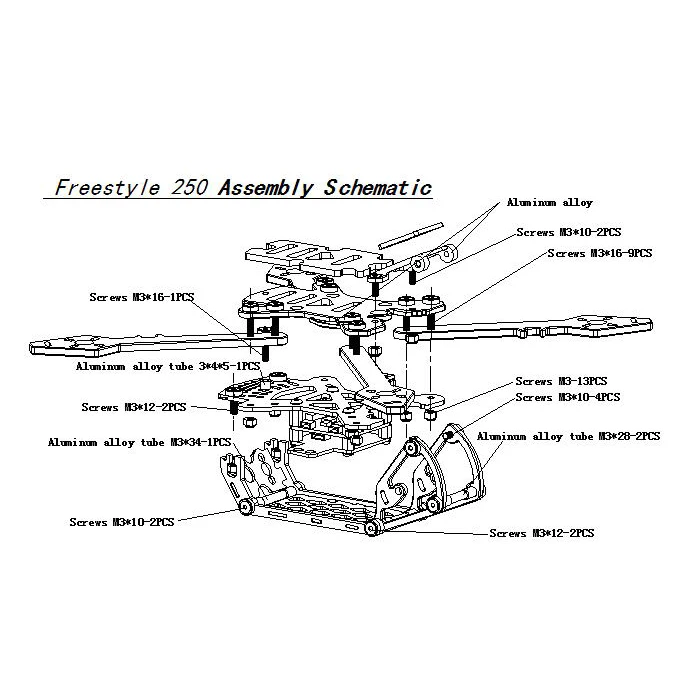 Freestyle 250 Assembly Schematic

Aluminum alloy

Screws M3*10-2PCS

Screws M3*16-9PCS

Screws M3*16-1PCS

Aluminum alloy tube 3*4*5-1PCS

Screws M3-13PCS

Screws M3*10-4PCS

Screws M3*12-2PCS

Aluminum alloy tube M3*34-1PCS

Aluminum alloy tube M3*28-2PCS

Screws M3*10-2PCS

Screws M3*12-2PCS