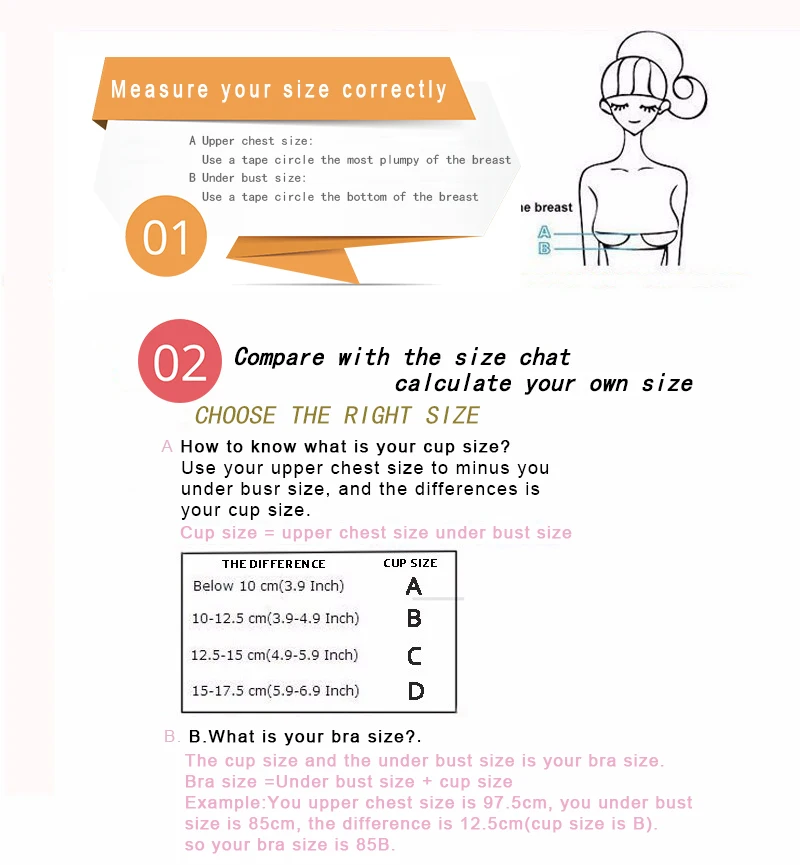 Measure your size correctly

A Upper chest size:
Use a tape circle the most plumpy of the breast
B Under bust size:
Use a tape circle the bottom of the breast

01

ie breast
A
B

02 Compare with the size chat calculate your own size

CHOOSE THE RIGHT SIZE

A How to know what is your cup size?
Use your upper chest size to minus you under busr size, and the differences is your cup size.
Cup size = upper chest size under bust size

| THE DIFFERENCE | CUP SIZE |
|---|---|
| Below 10 cm(3.9 Inch) | A |
| 10-12.5 cm(3.9-4.9 Inch) | B |
| 12.5-15 cm(4.9-5.9 Inch) | C |
| 15-17.5 cm(5.9-6.9 Inch) | D |

B. B.What is your bra size?.
The cup size and the under bust size is your bra size.
Bra size =Under bust size + cup size
Example:You upper chest size is 97.5cm, you under bust size is 85cm, the difference is 12.5cm(cup size is B).
so your bra size is 85B.