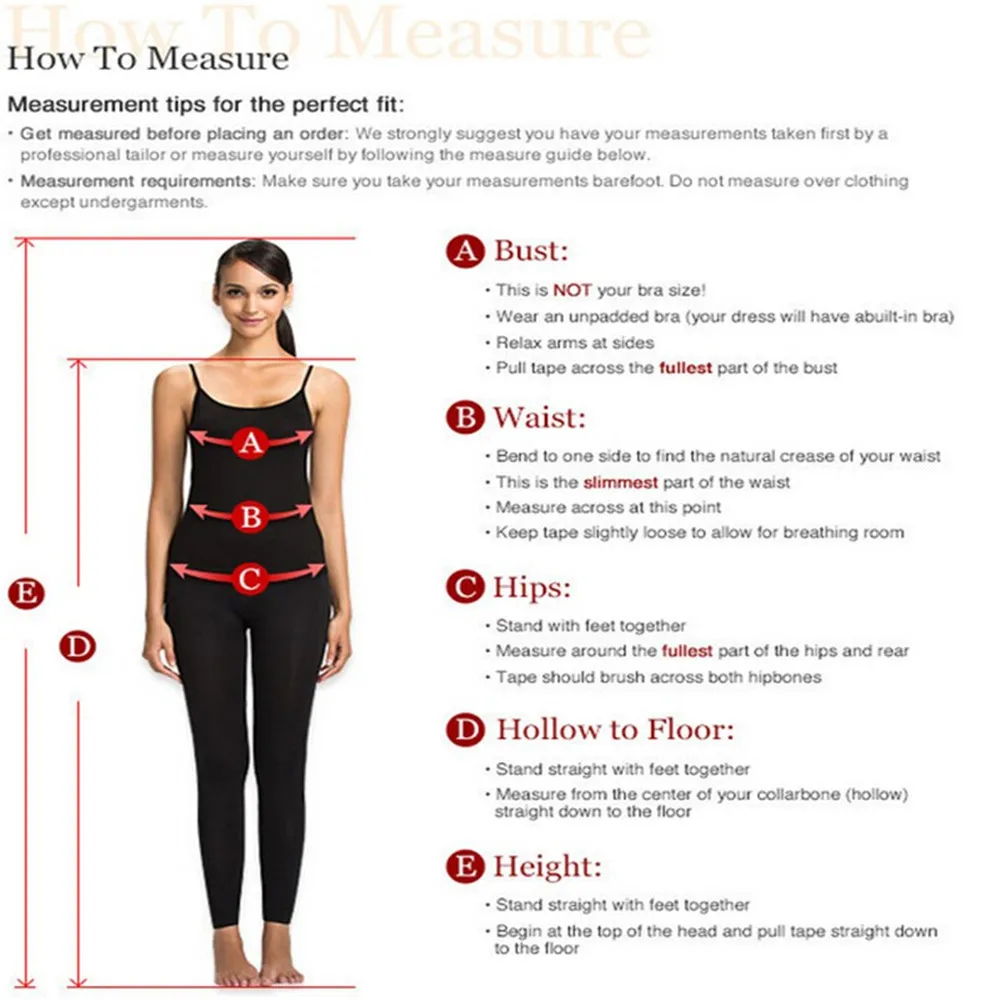 How To Measure

How To Measure

Measurement tips for the perfect fit:

• Get measured before placing an order: We strongly suggest you have your measurements taken first by a professional tailor or measure yourself by following the measure guide below.

• Measurement requirements: Make sure you take your measurements barefoot. Do not measure over clothing except undergarments.

A

B

C

E

D

A Bust:

• This is NOT your bra size!
• Wear an unpadded bra (your dress will have abuilt-in bra)
• Relax arms at sides
• Pull tape across the fullest part of the bust

B Waist:

• Bend to one side to find the natural crease of your waist
• This is the slimmest part of the waist
• Measure across at this point
• Keep tape slightly loose to allow for breathing room

C Hips:

• Stand with feet together
• Measure around the fullest part of the hips and rear
• Tape should brush across both hipbones

D Hollow to Floor:

• Stand straight with feet together
• Measure from the center of your collarbone (hollow) straight down to the floor

E Height:

• Stand straight with feet together
• Begin at the top of the head and pull tape straight down to the floor