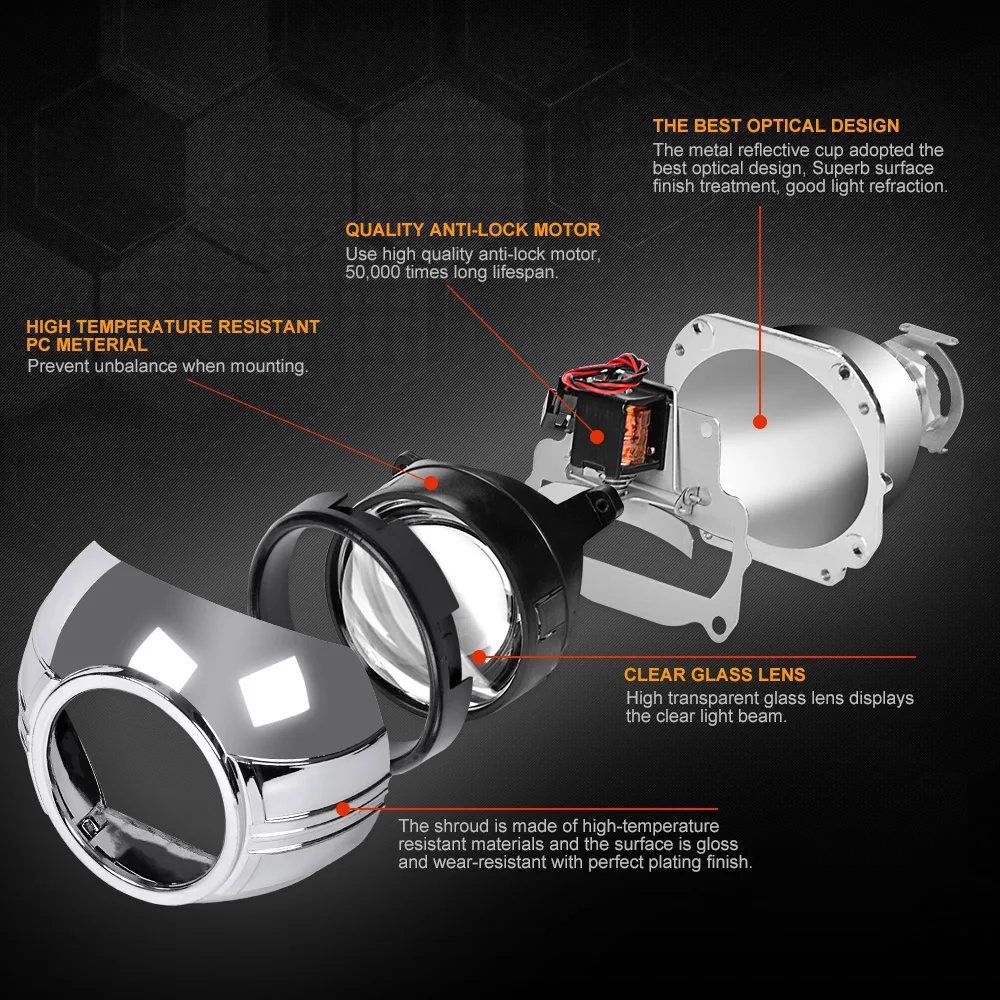 THE BEST OPTICAL DESIGN
The metal reflective cup adopted the best optical design, Superb surface finish treatment, good light refraction.

QUALITY ANTI-LOCK MOTOR
Use high quality anti-lock motor, 50,000 times long lifespan.

HIGH TEMPERATURE RESISTANT PC METERIAL
Prevent unbalance when mounting.

CLEAR GLASS LENS
High transparent glass lens displays the clear light beam.

The shroud is made of high-temperature resistant materials and the surface is gloss and wear-resistant with perfect plating finish.