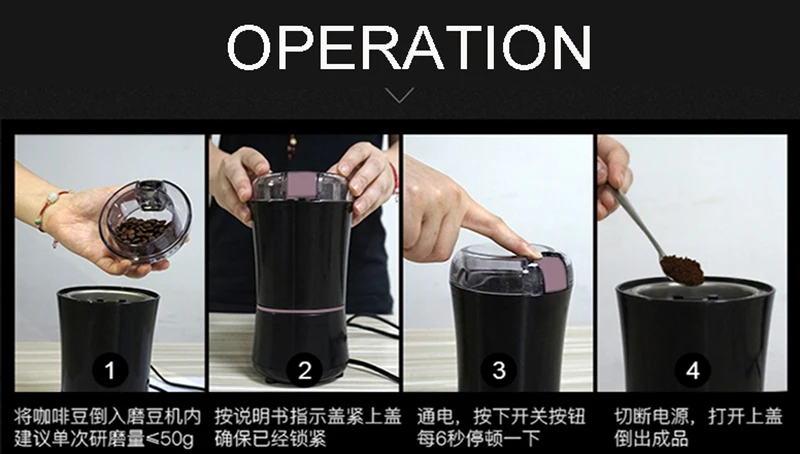 OPERATION

1
将咖啡豆倒入磨豆机内
建议单次研磨量≤50g

2
按说明书指示盖紧上盖
确保已经锁紧

3
通电，按下开关按钮
每6秒停顿一下

4
切断电源，打开上盖
倒出成品