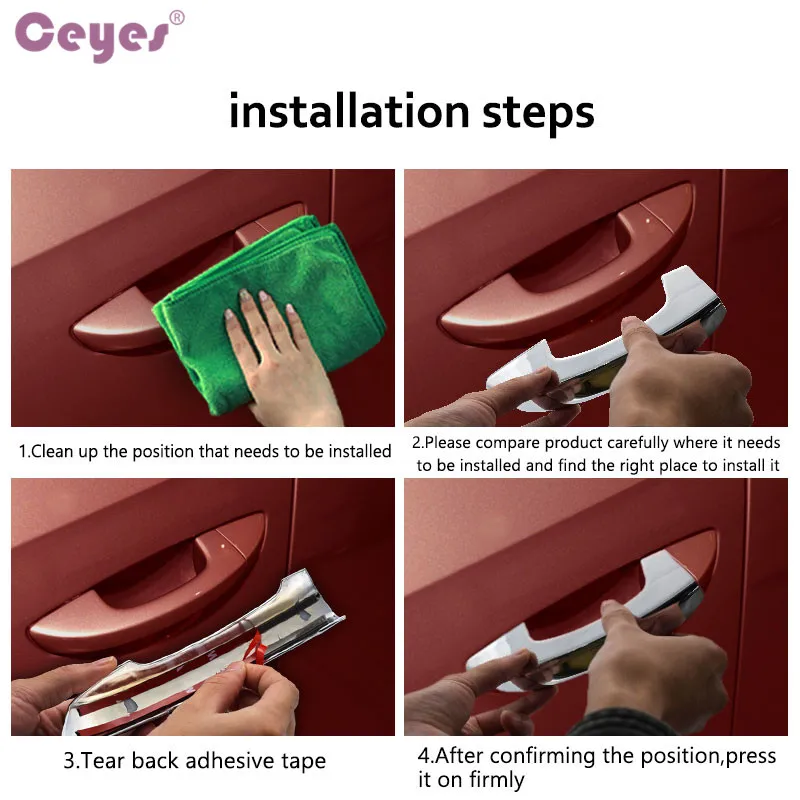 Ceyes®

installation steps

1.Clean up the position that needs to be installed

2.Please compare product carefully where it needs to be installed and find the right place to install it

3.Tear back adhesive tape

4.After confirming the position,press it on firmly