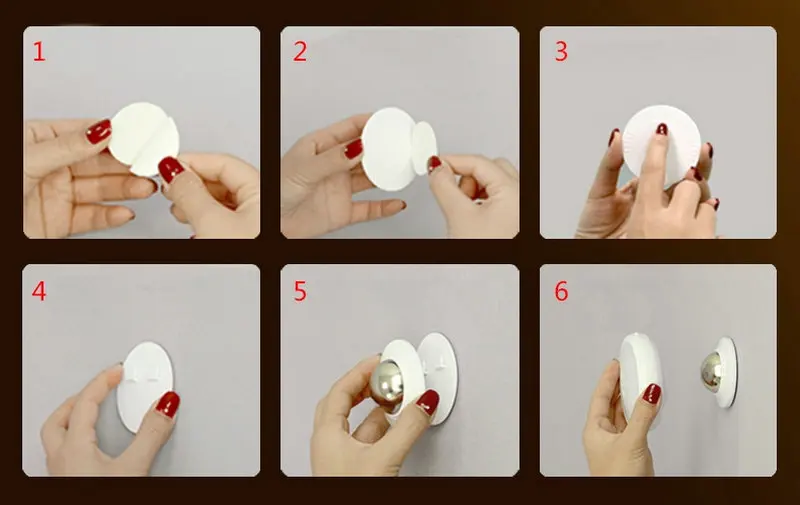 1

2

3

4

5

6