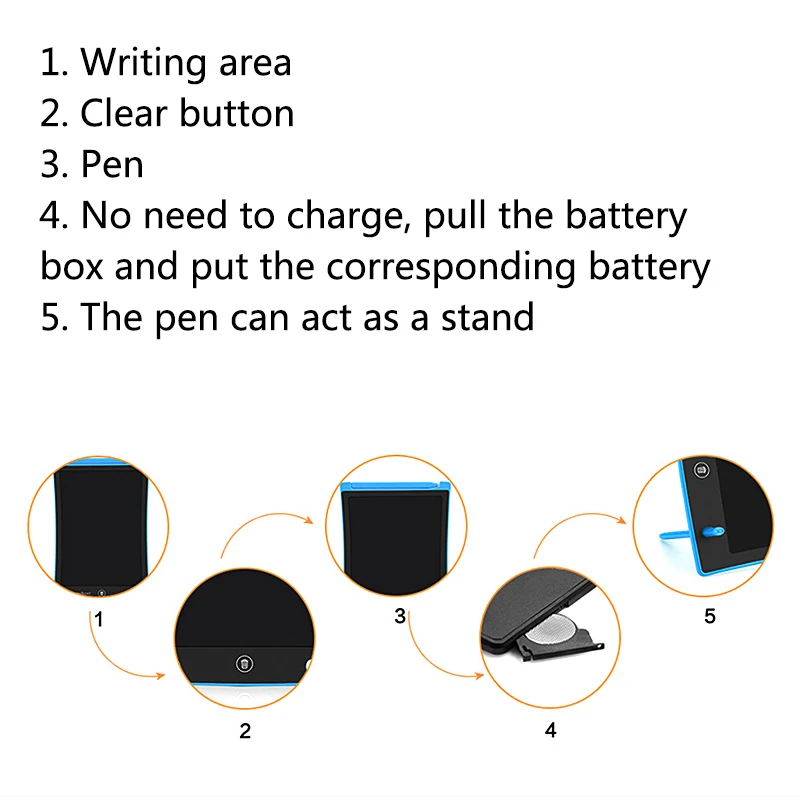 1. Writing area
2. Clear button
3. Pen
4. No need to charge, pull the battery box and put the corresponding battery
5. The pen can act as a stand

1

2

3

4

5