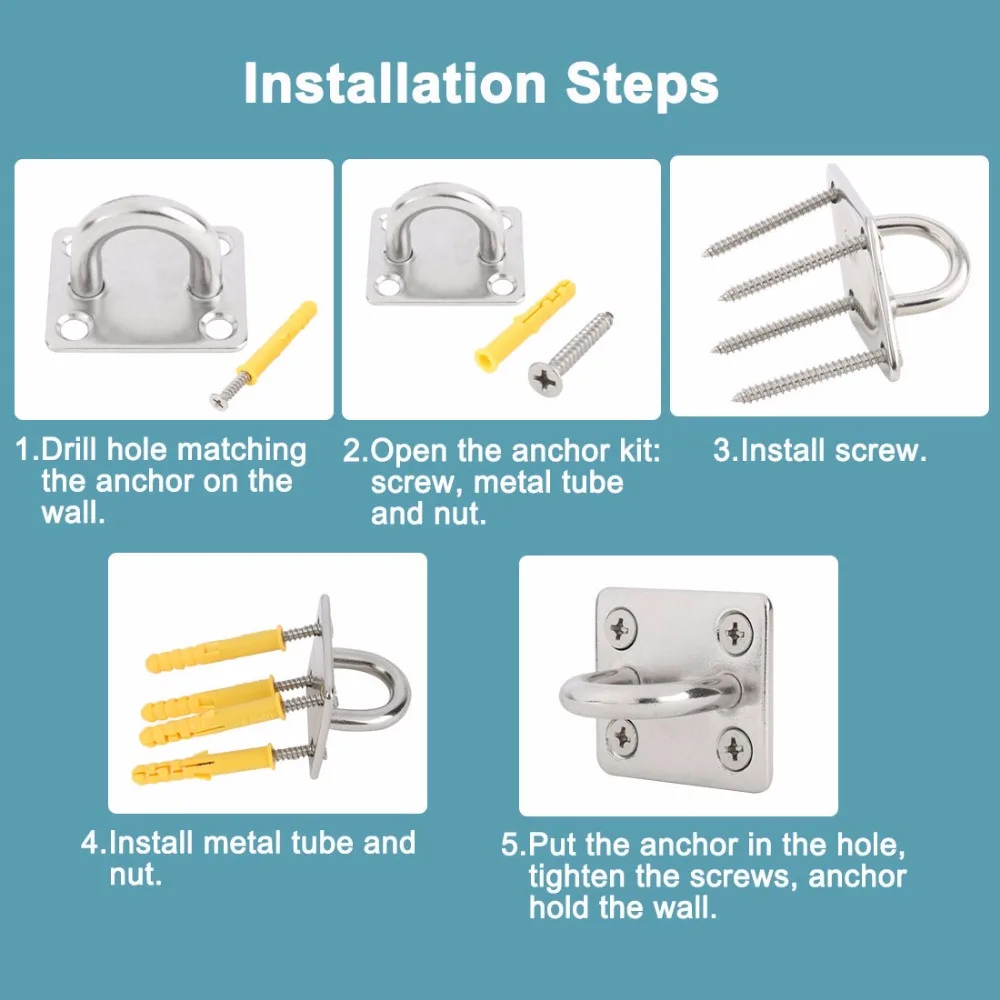 Installation Steps

1.Drill hole matching the anchor on the wall.

2.Open the anchor kit: screw, metal tube and nut.

3.Install screw.

4.Install metal tube and nut.

5.Put the anchor in the hole, tighten the screws, anchor hold the wall.