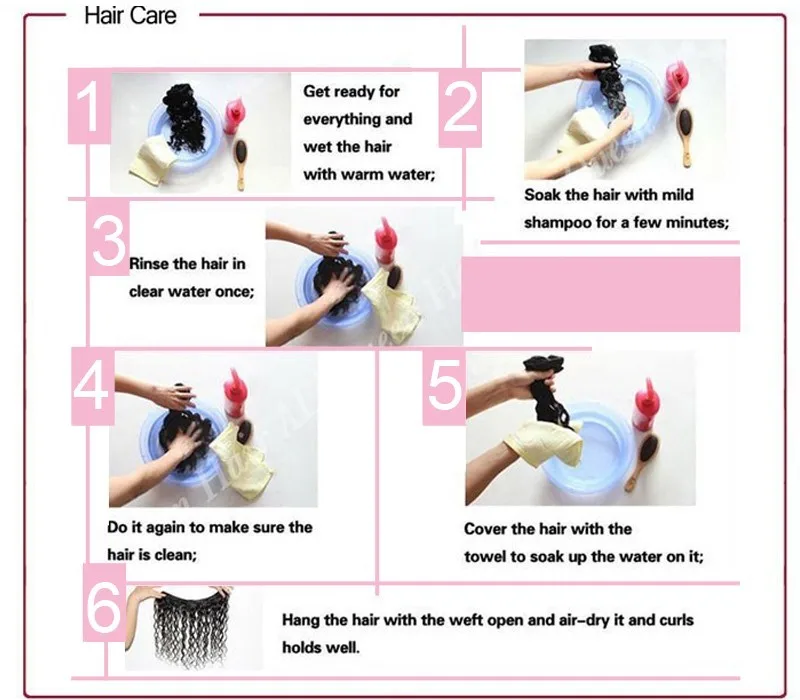 Hair Care

1

Get ready for everything and wet the hair with warm water;

2

Soak the hair with mild shampoo for a few minutes;

3

Rinse the hair in clear water once;

4

Do it again to make sure the hair is clean;

5

Cover the hair with the towel to soak up the water on it;

6

Hang the hair with the weft open and air-dry it and curls holds well.