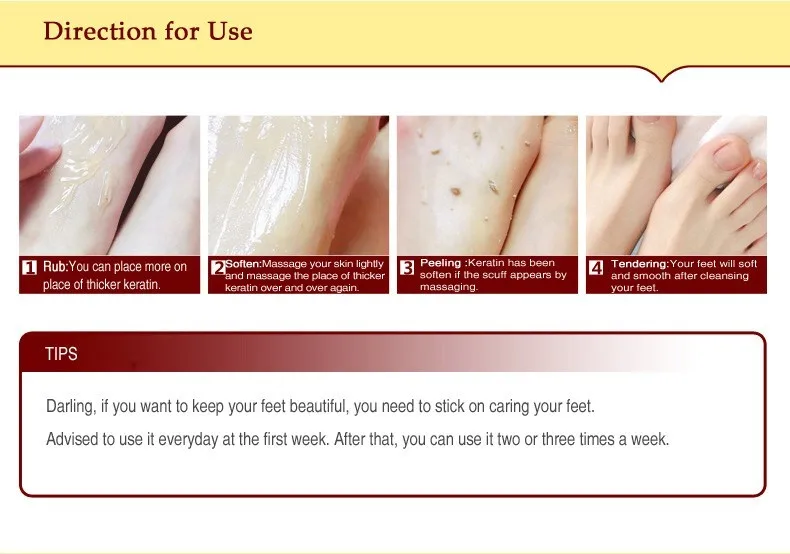 Direction for Use

1 Rub:You can place more on place of thicker keratin.

2 Soften:Massage your skin lightly and massage the place of thicker keratin over and over again.

3 Peeling :Keratin has been soften if the scuff appears by massaging.

4 Tendering:Your feet will soft and smooth after cleansing your feet.

TIPS

Darling, if you want to keep your feet beautiful, you need to stick on caring your feet.

Advised to use it everyday at the first week. After that, you can use it two or three times a week.