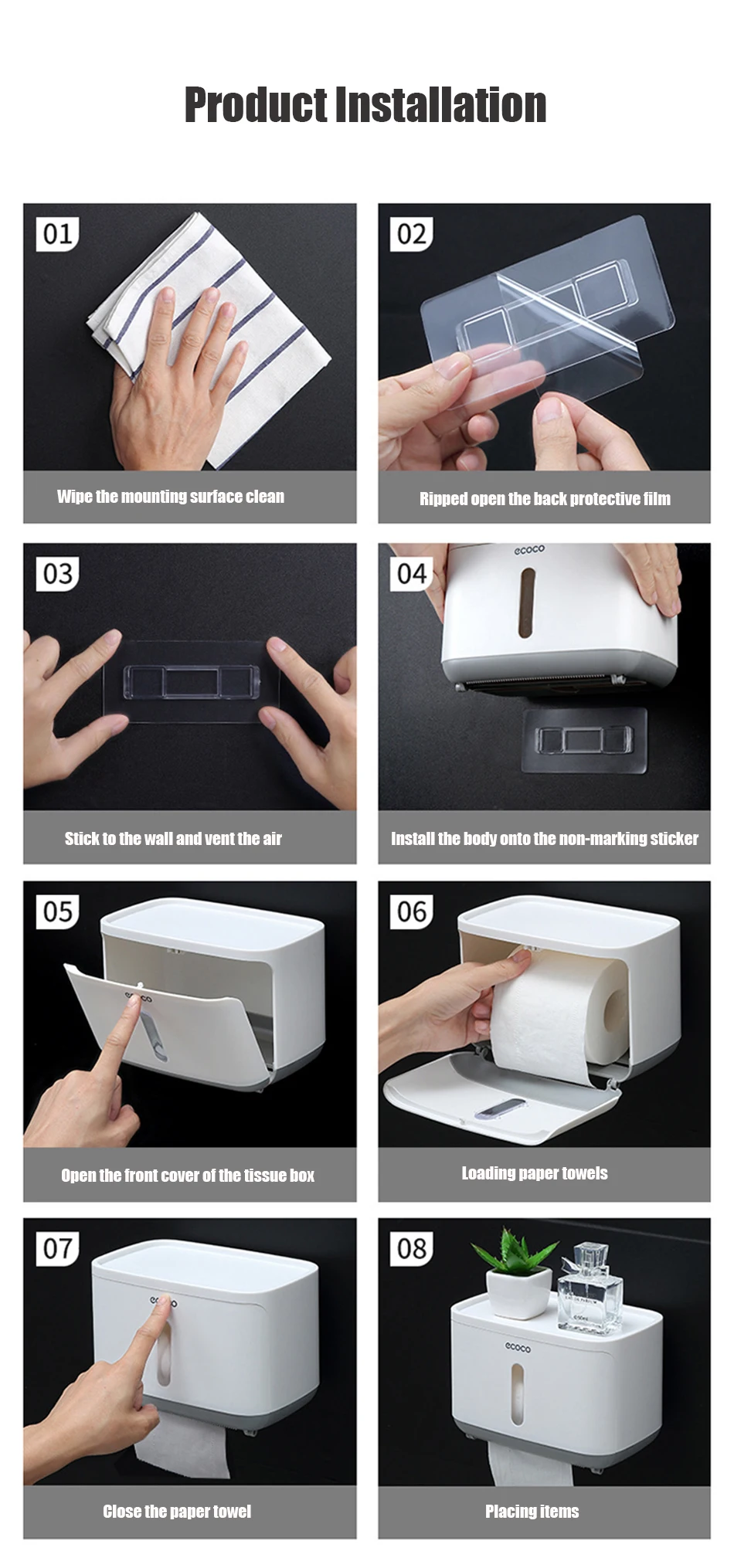 Product Installation

01

Wipe the mounting surface clean

02

Ripped open the back protective film

03

Stick to the wall and vent the air

04

ecoco

Install the body onto the non-marking sticker

05

ecoco

Open the front cover of the tissue box

06

Loading paper towels

07

ecoco

Close the paper towel

08

ecoco

Placing items