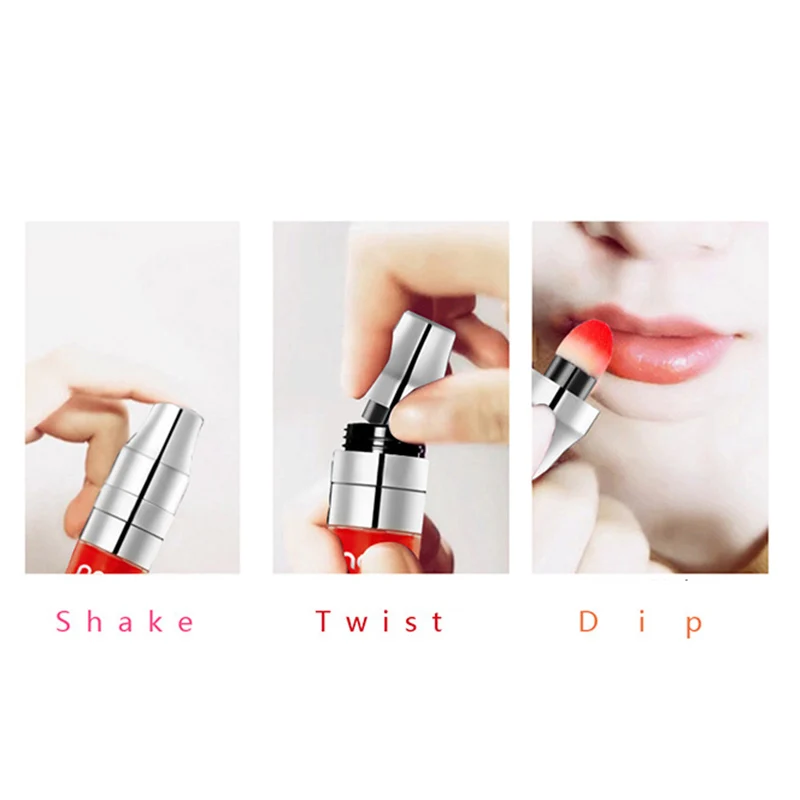 Shake

Twist

Dip