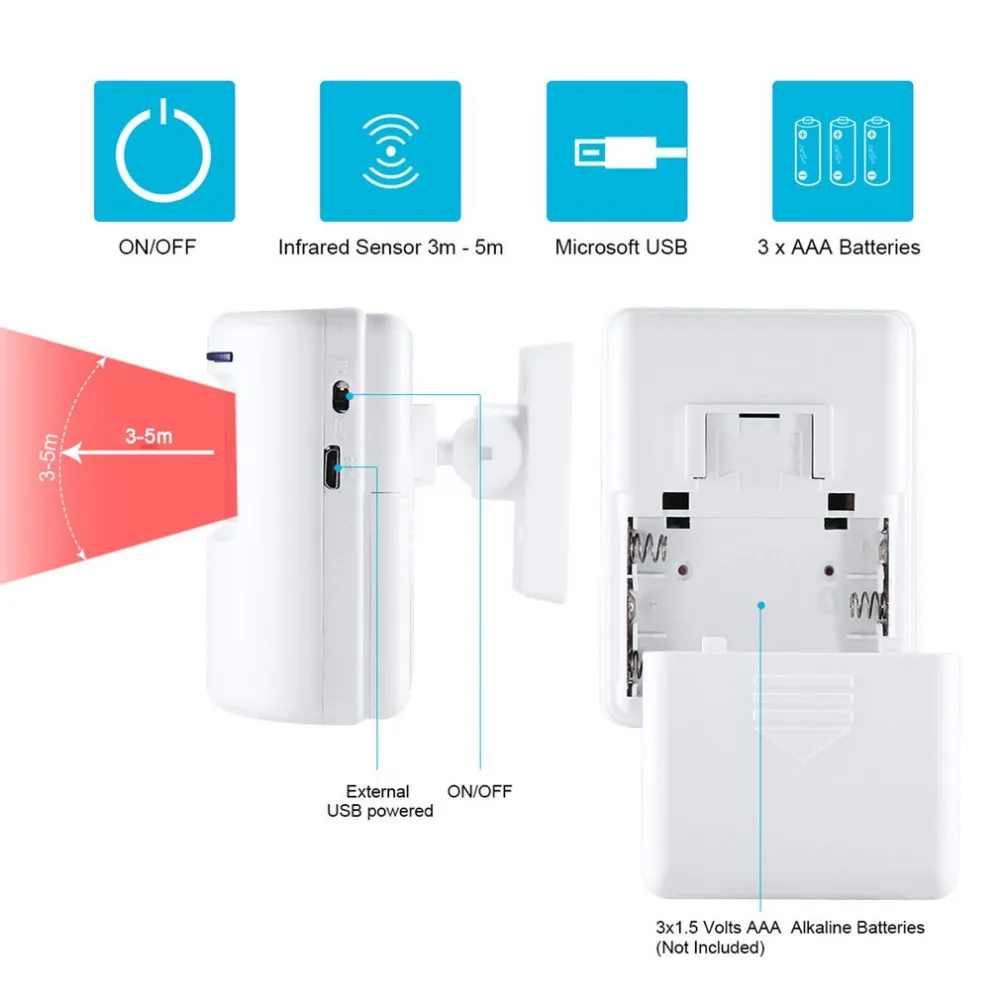 ON/OFF

Infrared Sensor 3m - 5m

Microsoft USB

3 x AAA Batteries

3-5m

3-5m

External USB powered

ON/OFF

3x1.5 Volts AAA Alkaline Batteries (Not Included)