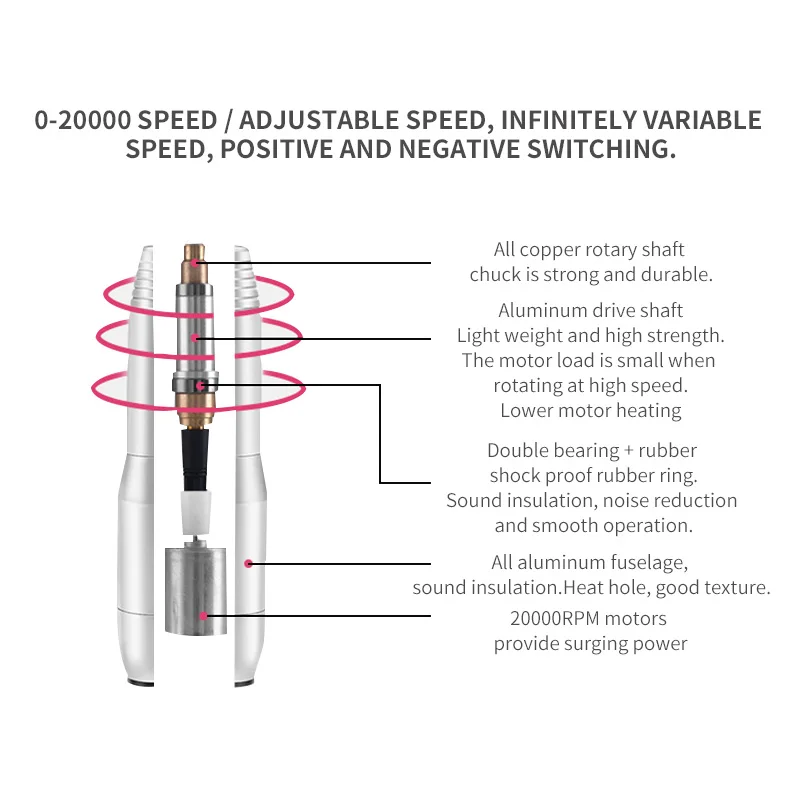 0-20000 SPEED / ADJUSTABLE SPEED, INFINITELY VARIABLE SPEED, POSITIVE AND NEGATIVE SWITCHING.

All copper rotary shaft chuck is strong and durable.

Aluminum drive shaft
Light weight and high strength.
The motor load is small when rotating at high speed.
Lower motor heating

Double bearing + rubber shock proof rubber ring.
Sound insulation, noise reduction and smooth operation.

All aluminum fuselage, sound insulation.Heat hole, good texture.

20000RPM motors provide surging power