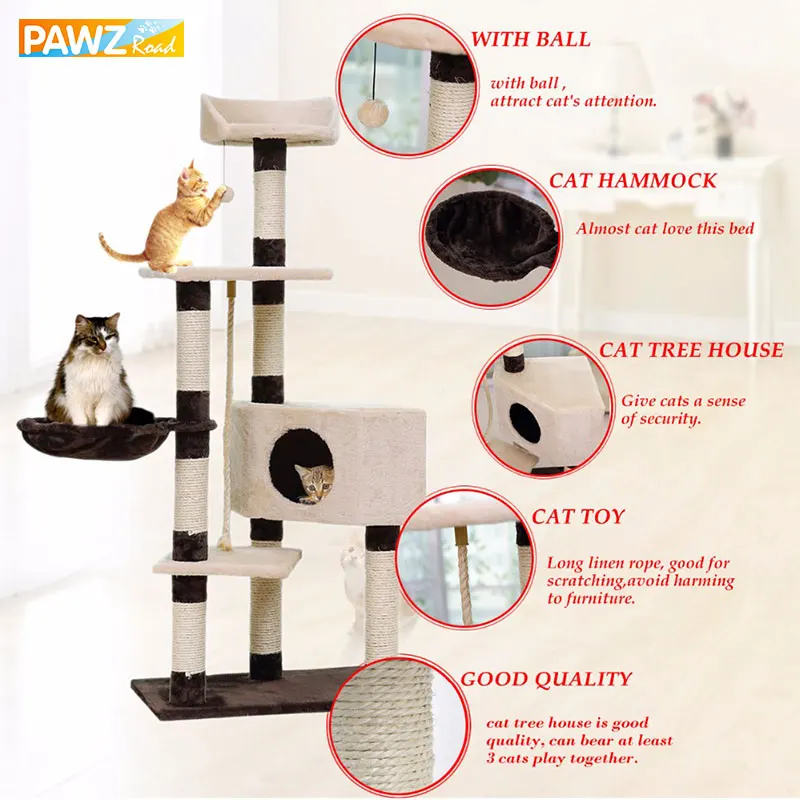 PAWZ Road

WITH BALL

with ball , attract cat's attention.

CAT HAMMOCK

Almost cat love this bed

CAT TREE HOUSE

Give cats a sense of security.

CAT TOY

Long linen rope, good for scratching,avoid harming to furniture.

GOOD QUALITY

cat tree house is good quality, can bear at least 3 cats play together.