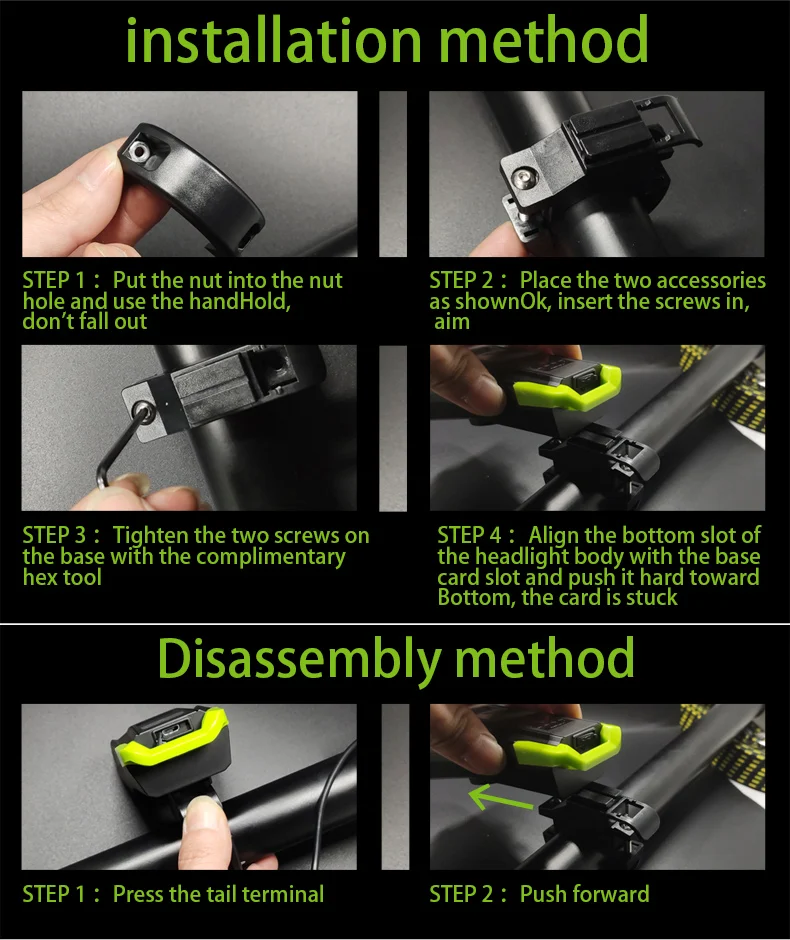 installation method

STEP 1： Put the nut into the nut hole and use the handHold, don't fall out

STEP 2： Place the two accessories as shownOk, insert the screws in, aim

STEP 3： Tighten the two screws on the base with the complimentary hex tool

STEP 4： Align the bottom slot of the headlight body with the base card slot and push it hard toward Bottom, the card is stuck

Disassembly method

STEP 1： Press the tail terminal

STEP 2： Push forward