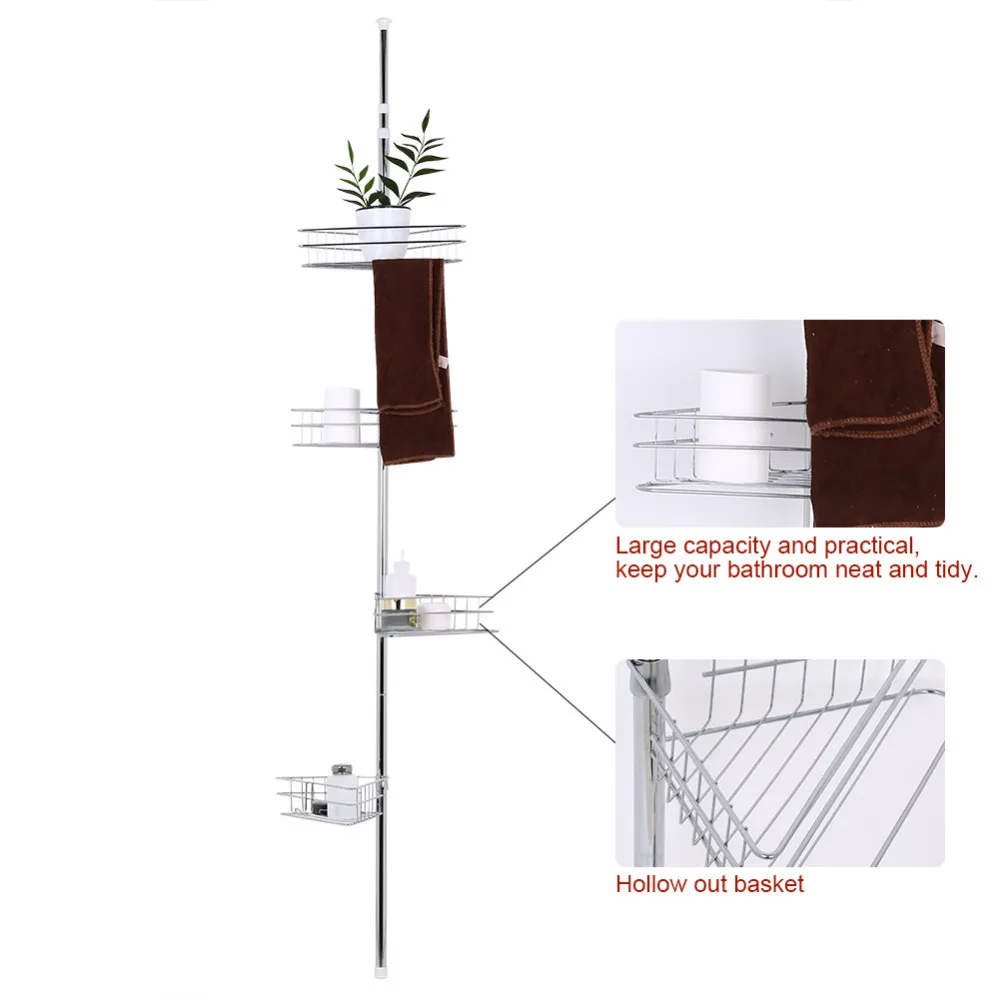 Large capacity and practical, keep your bathroom neat and tidy.

Hollow out basket