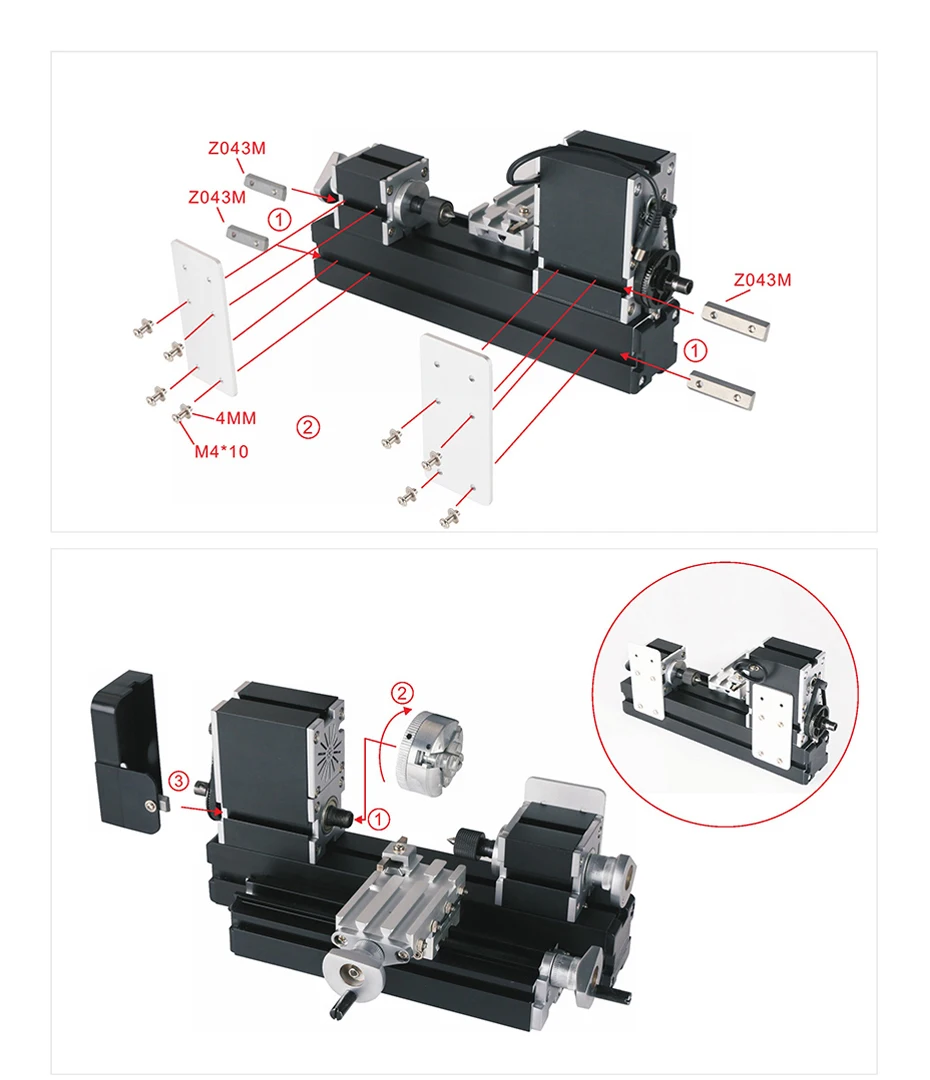 Z043M

Z043M

①

Z043M

①

4MM

M4*10

②

②

③

①