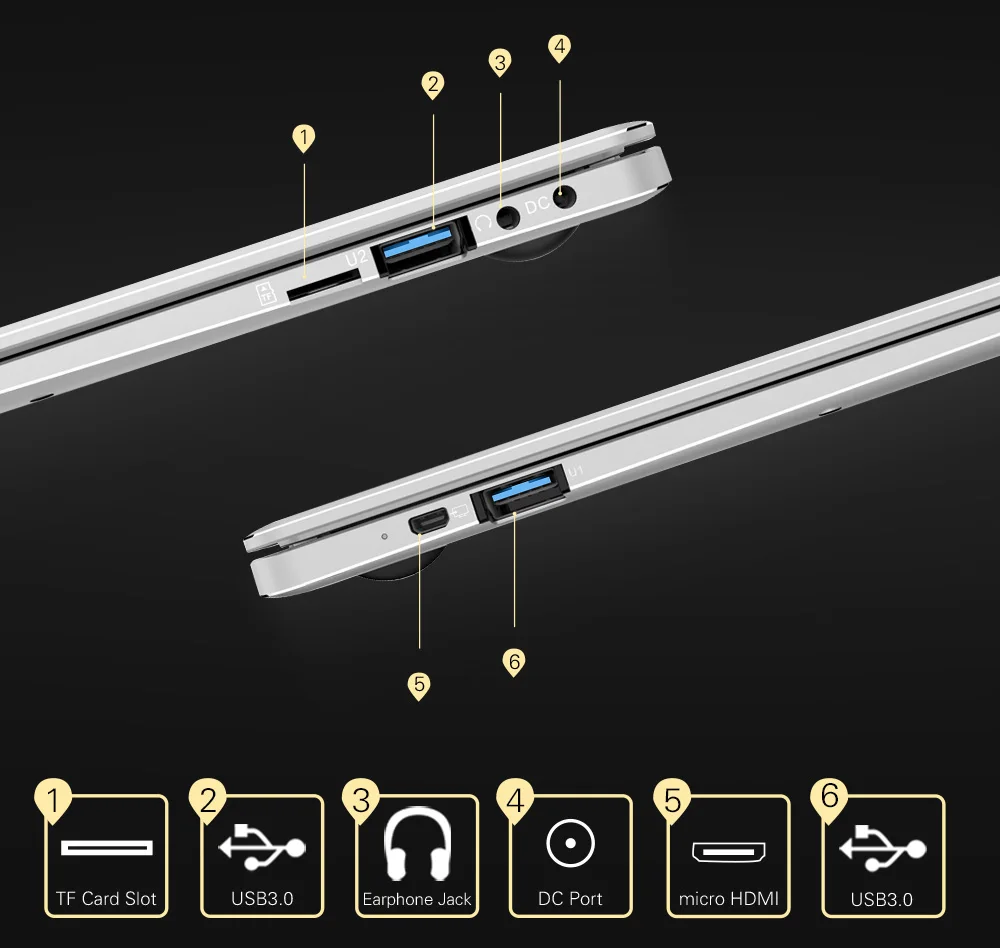 1
2
3
4
TF
U2
DC
U1
5
6

1
TF Card Slot
2
USB3.0
3
Earphone Jack
4
DC Port
5
micro HDMI
6
USB3.0