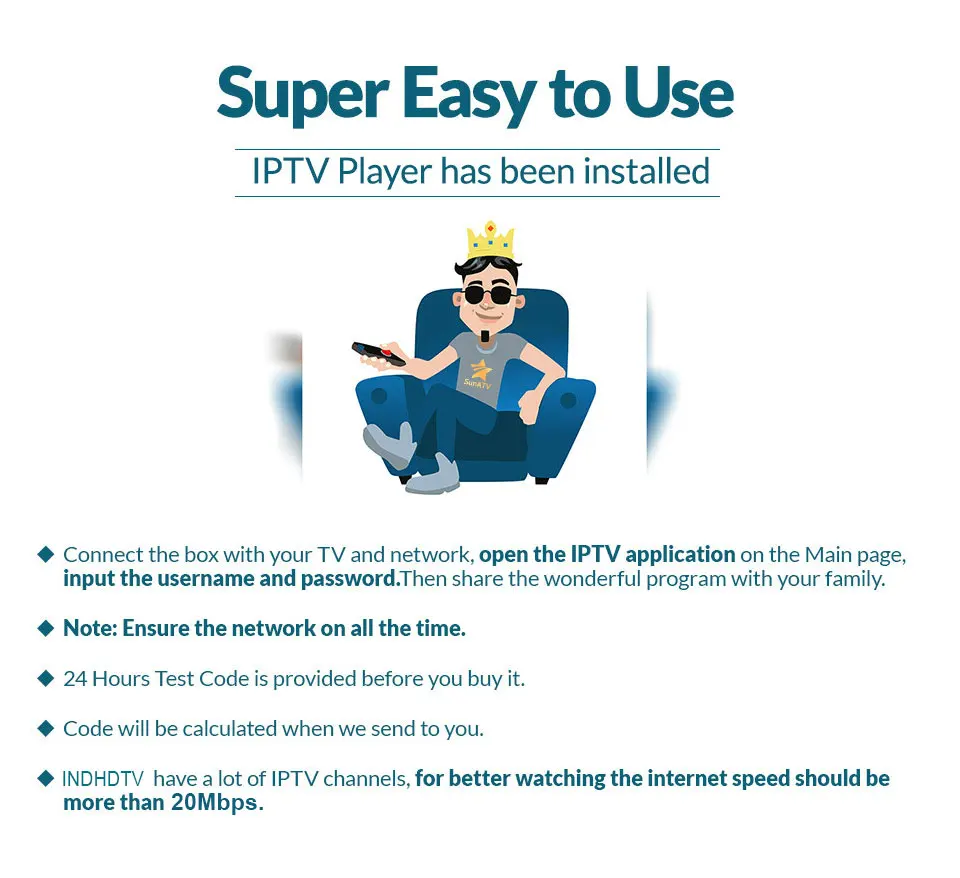 Super Easy to Use

IPTV Player has been installed

SunATV

◆ Connect the box with your TV and network, open the IPTV application on the Main page, input the username and password.Then share the wonderful program with your family.

◆ Note: Ensure the network on all the time.

◆ 24 Hours Test Code is provided before you buy it.

◆ Code will be calculated when we send to you.

◆ INDHDTV have a lot of IPTV channels, for better watching the internet speed should be more than 20Mbps.