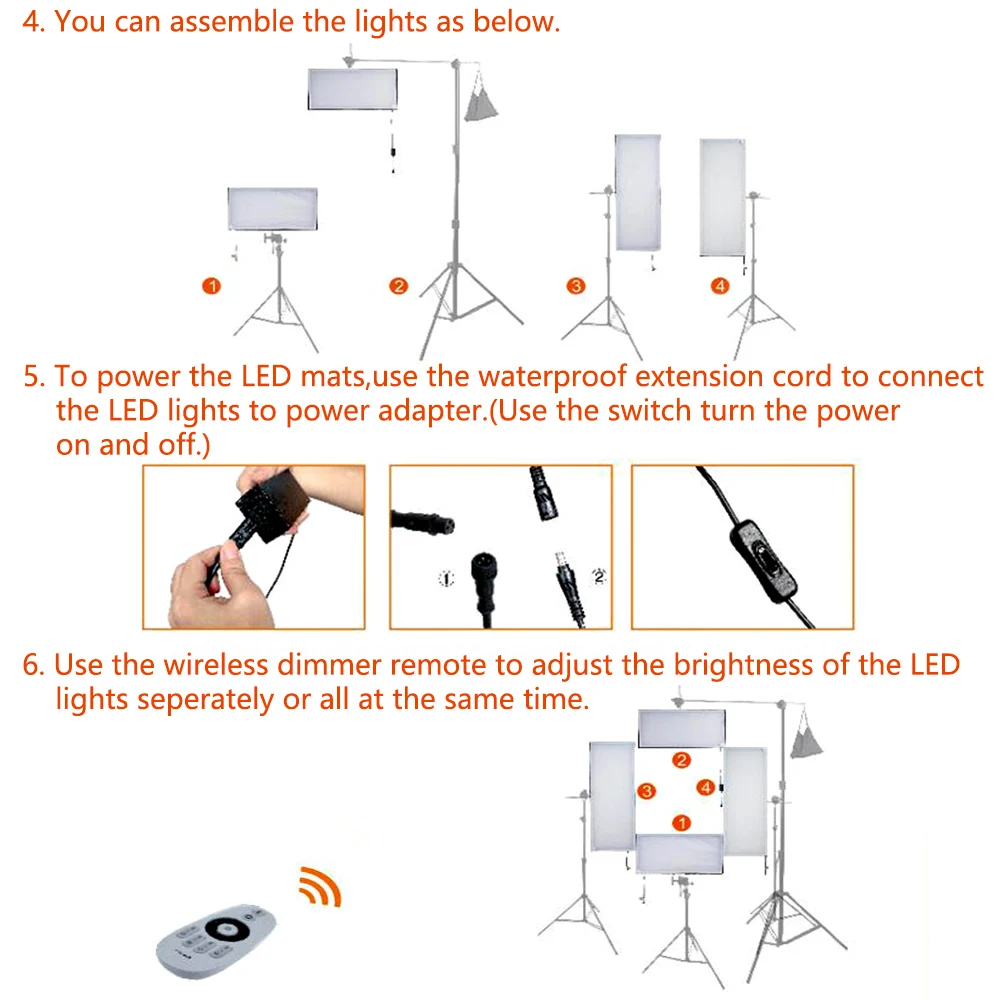 4. You can assemble the lights as below.

1

2

3

4

5. To power the LED mats,use the waterproof extension cord to connect the LED lights to power adapter.(Use the switch turn the power on and off.)

1

2

6. Use the wireless dimmer remote to adjust the brightness of the LED lights seperately or all at the same time.

2

3

4

1