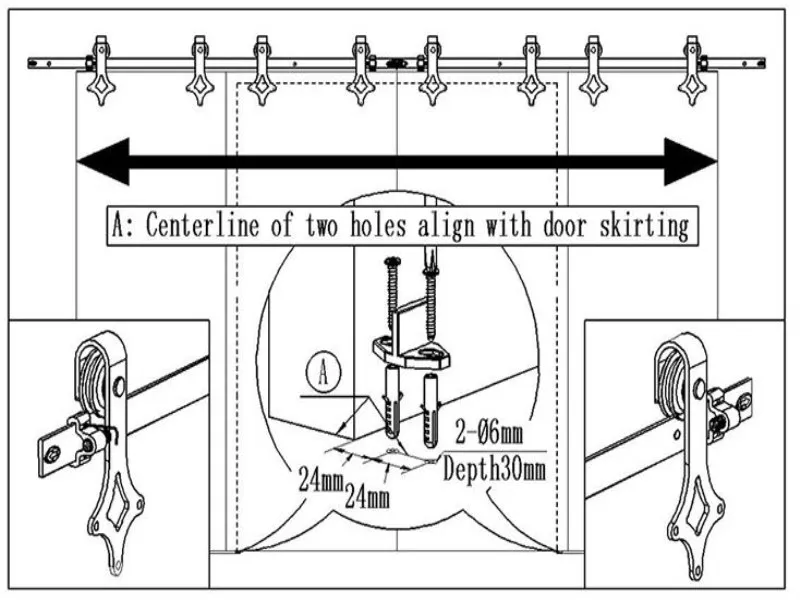 A: Centerline of two holes align with door skirting

A

2-Ø6mm
Depth30mm

24mm
24mm