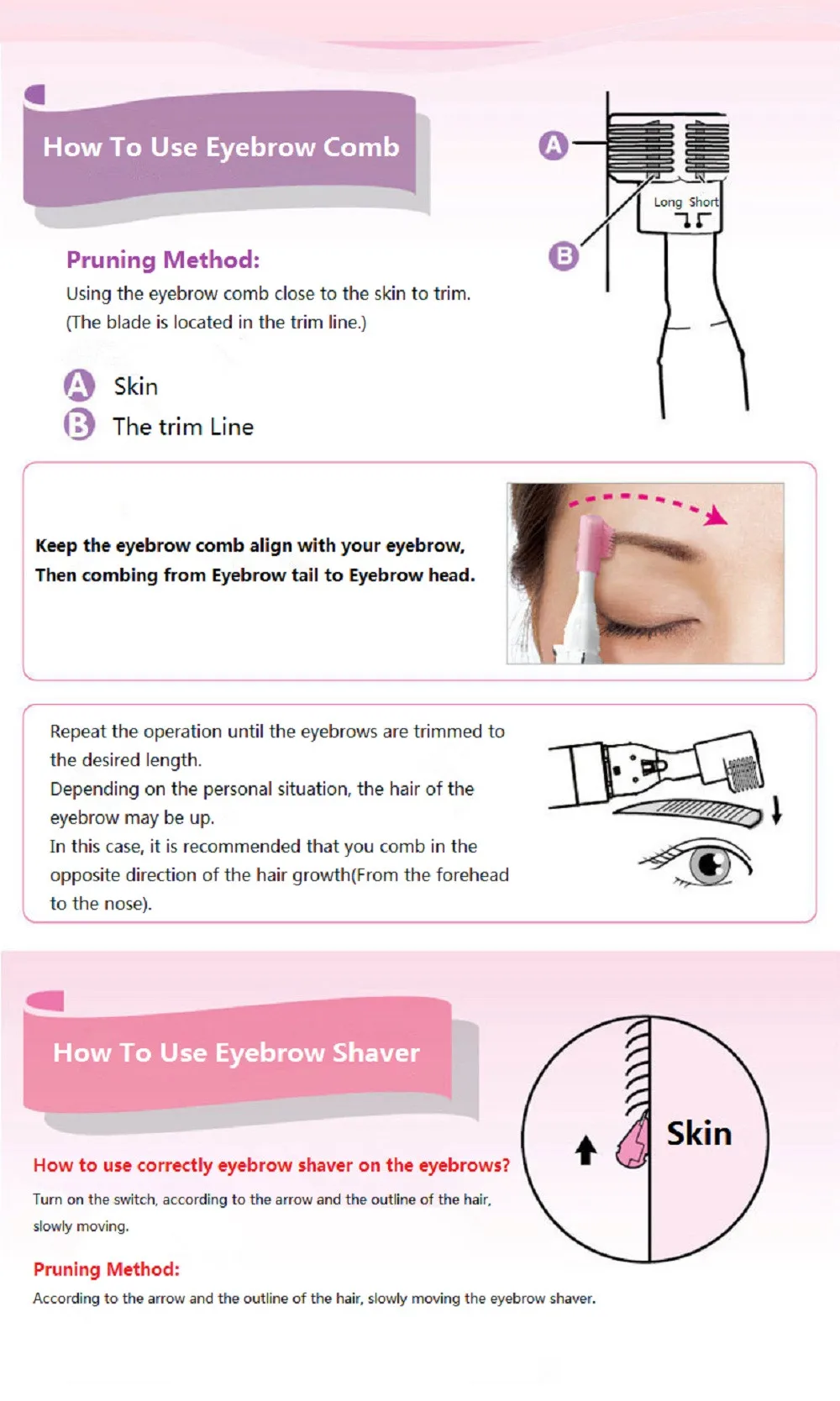 How To Use Eyebrow Comb

A

Long Short

B

Pruning Method:
Using the eyebrow comb close to the skin to trim.
(The blade is located in the trim line.)

A Skin
B The trim Line

Keep the eyebrow comb align with your eyebrow,
Then combing from Eyebrow tail to Eyebrow head.

Repeat the operation until the eyebrows are trimmed to the desired length.
Depending on the personal situation, the hair of the eyebrow may be up.
In this case, it is recommended that you comb in the opposite direction of the hair growth(From the forehead to the nose).

How To Use Eyebrow Shaver

Skin

How to use correctly eyebrow shaver on the eyebrows?
Turn on the switch, according to the arrow and the outline of the hair, slowly moving.

Pruning Method:
According to the arrow and the outline of the hair, slowly moving the eyebrow shaver.