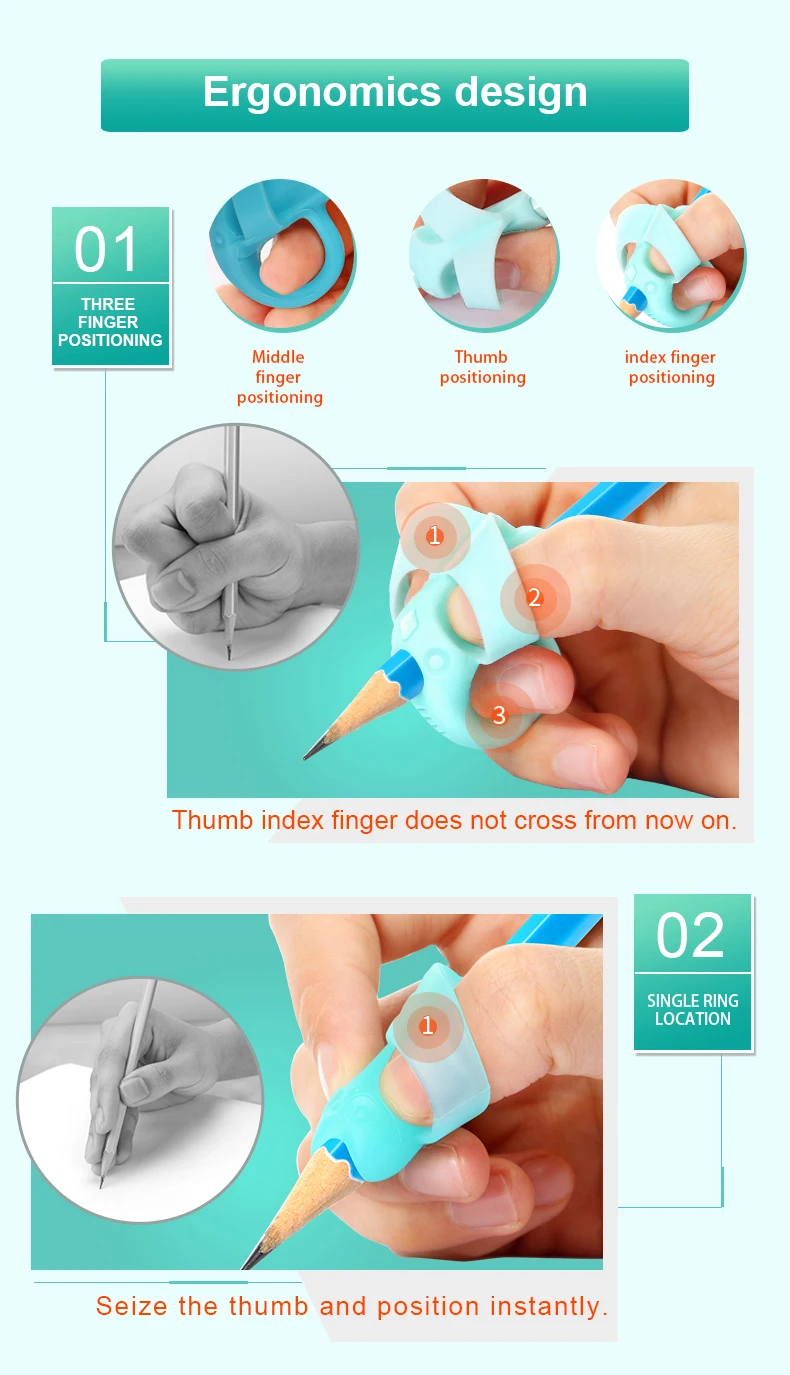 Ergonomics design

01
THREE FINGER POSITIONING

Middle finger positioning

Thumb positioning

index finger positioning

1
2
3

Thumb index finger does not cross from now on.

02
SINGLE RING LOCATION

1

Seize the thumb and position instantly.