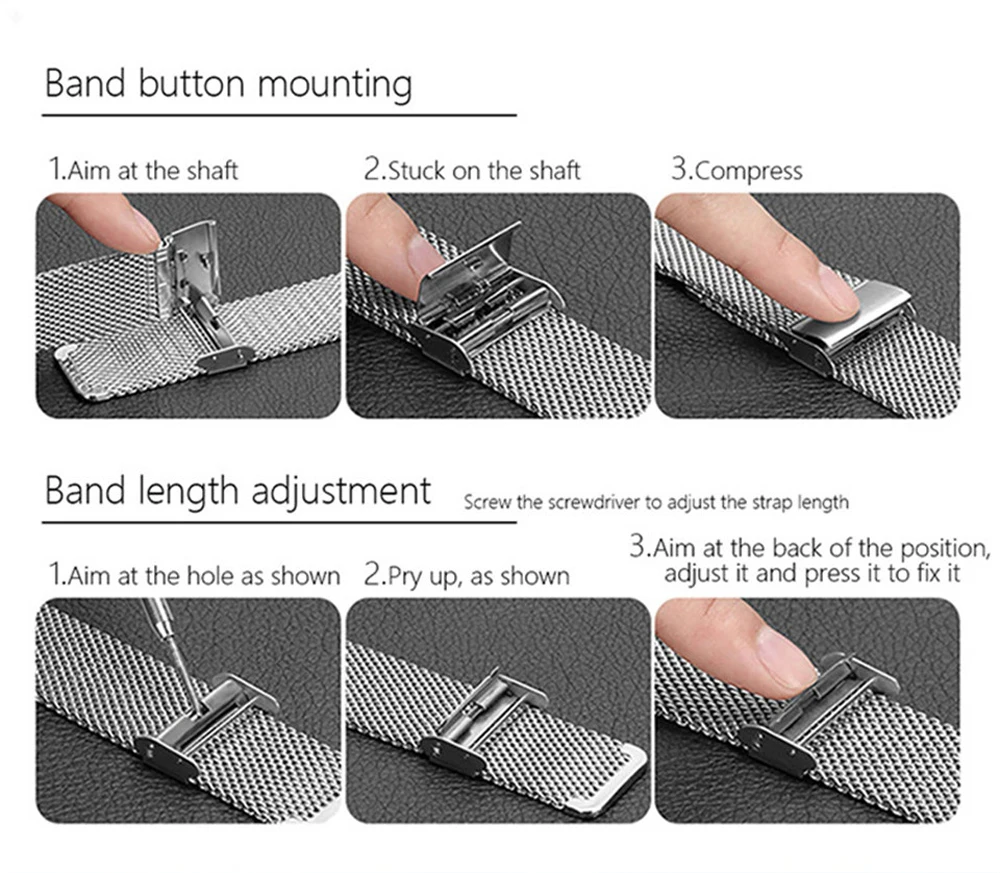 Band button mounting

1.Aim at the shaft

2.Stuck on the shaft

3.Compress

Band length adjustment

Screw the screwdriver to adjust the strap length

1.Aim at the hole as shown

2.Pry up, as shown

3.Aim at the back of the position, adjust it and press it to fix it