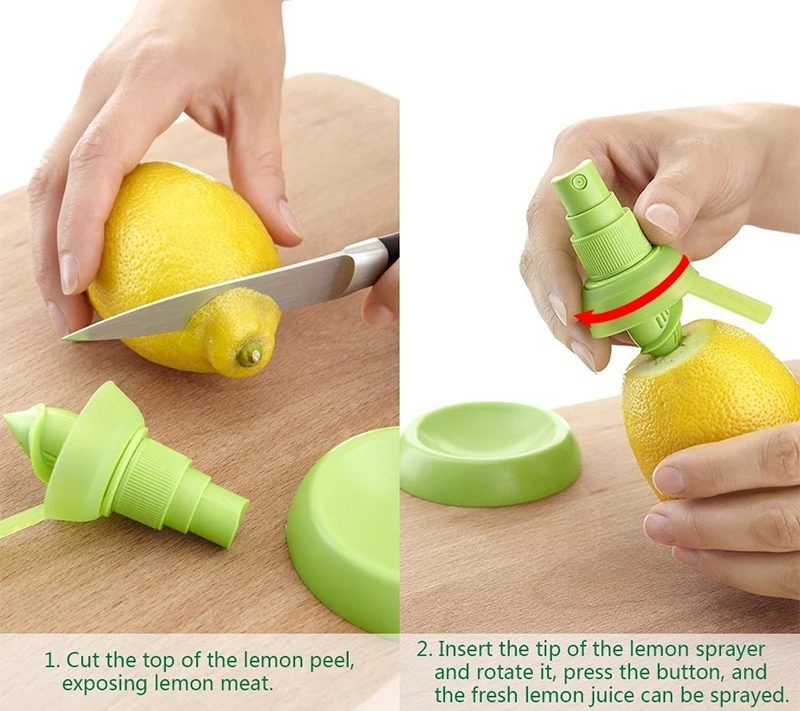 1. Cut the top of the lemon peel, exposing lemon meat.

2. Insert the tip of the lemon sprayer and rotate it, press the button, and the fresh lemon juice can be sprayed.